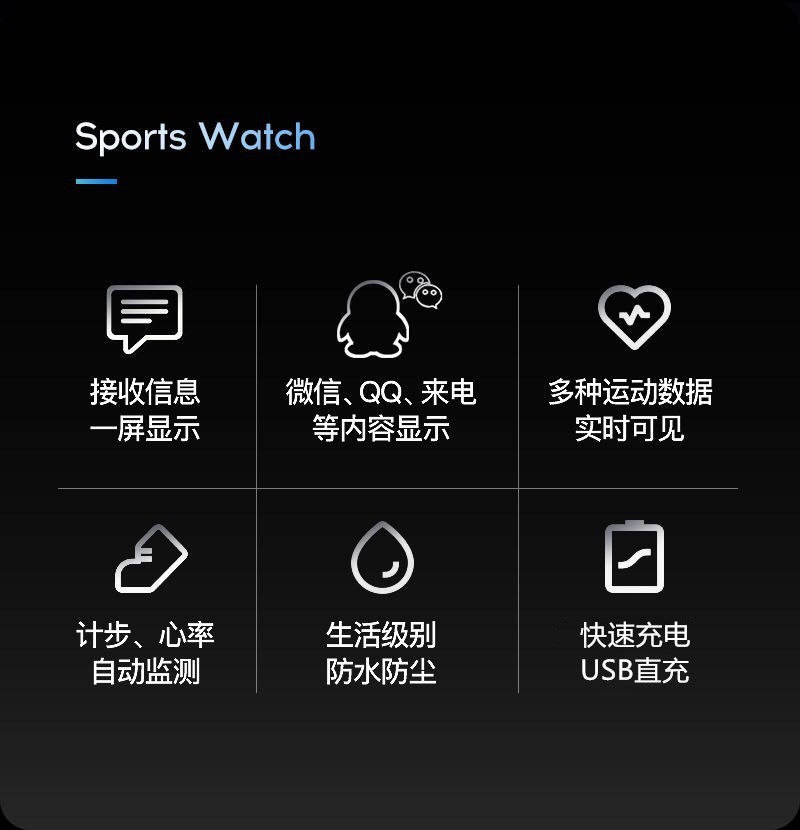 Sports Watch

接收信息
一屏显示

微信、QQ、来电
等内容显示

多种运动数据
实时可见

计步、心率
自动监测

生活级别
防水防尘

快速充电
USB直充