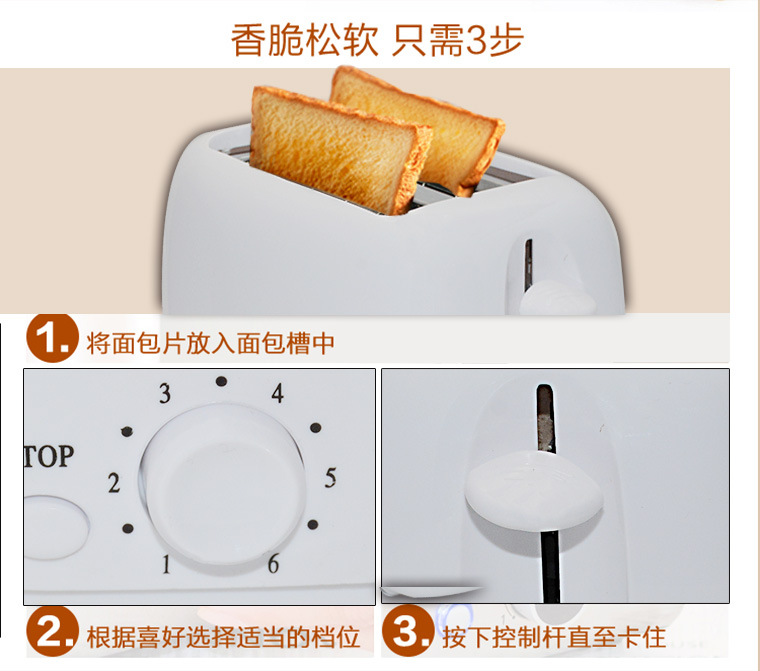 香脆松软 只需3步

1. 将面包片放入面包槽中

TOP

3 4 2 5 1 6

2. 根据喜好选择适当的档位

3. 按下控制杆直至卡住