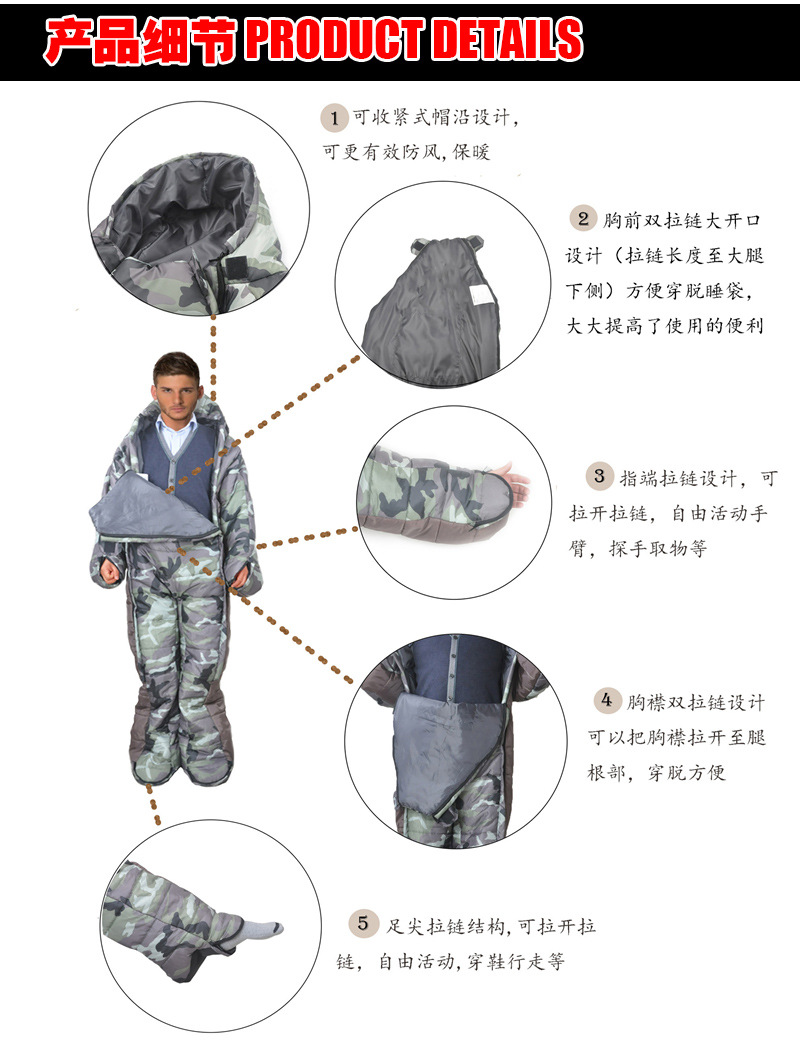 产品细节 PRODUCT DETAILS

1 可收紧式帽沿设计，可更有效防风，保暖

2 胸前双拉链大开口设计（拉链长度至大腿下侧）方便穿脱睡袋，大大提高了使用的便利

3 指端拉链设计，可拉开拉链，自由活动手臂，探手取物等

4 胸襟双拉链设计可以把胸襟拉开至腿根部，穿脱方便

5 足尖拉链结构，可拉开拉链，自由活动，穿鞋行走等