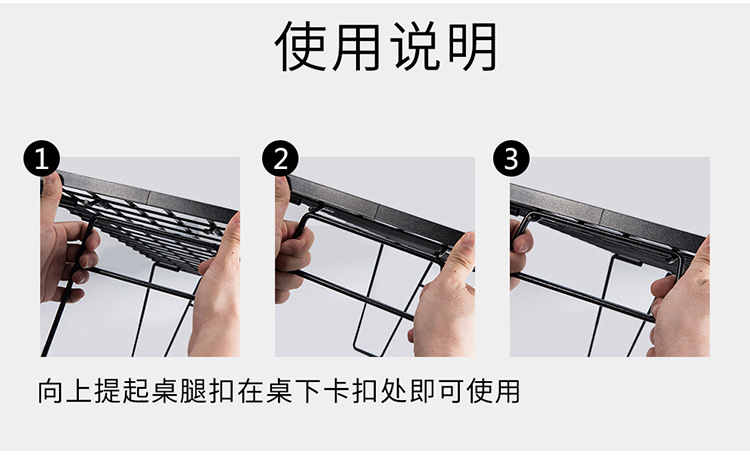 使用说明

1

2

3

向上提起桌腿扣在桌下卡扣处即可使用