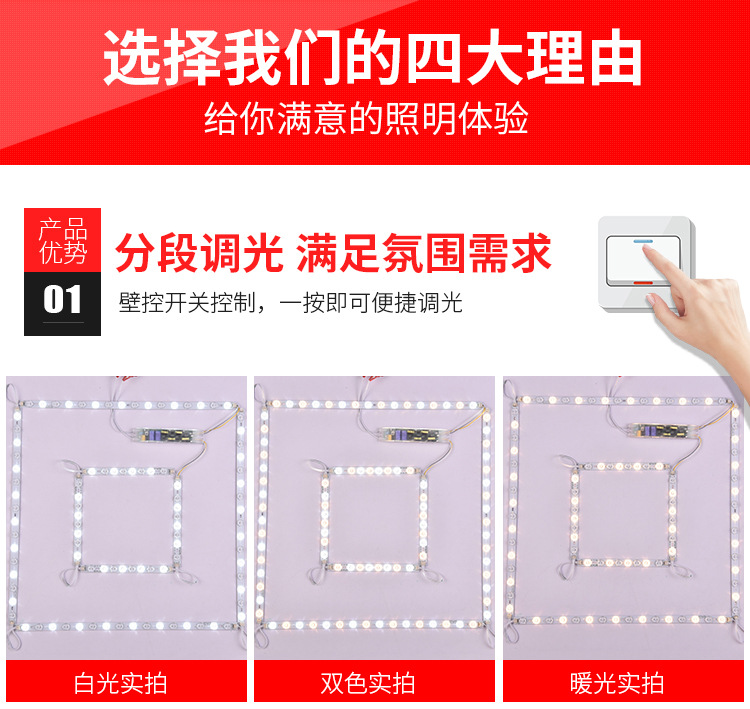 选择我们的四大理由
给你满意的照明体验

产品优势
01
分段调光 满足氛围需求
壁控开关控制，一按即可便捷调光

白光实拍
双色实拍
暖光实拍