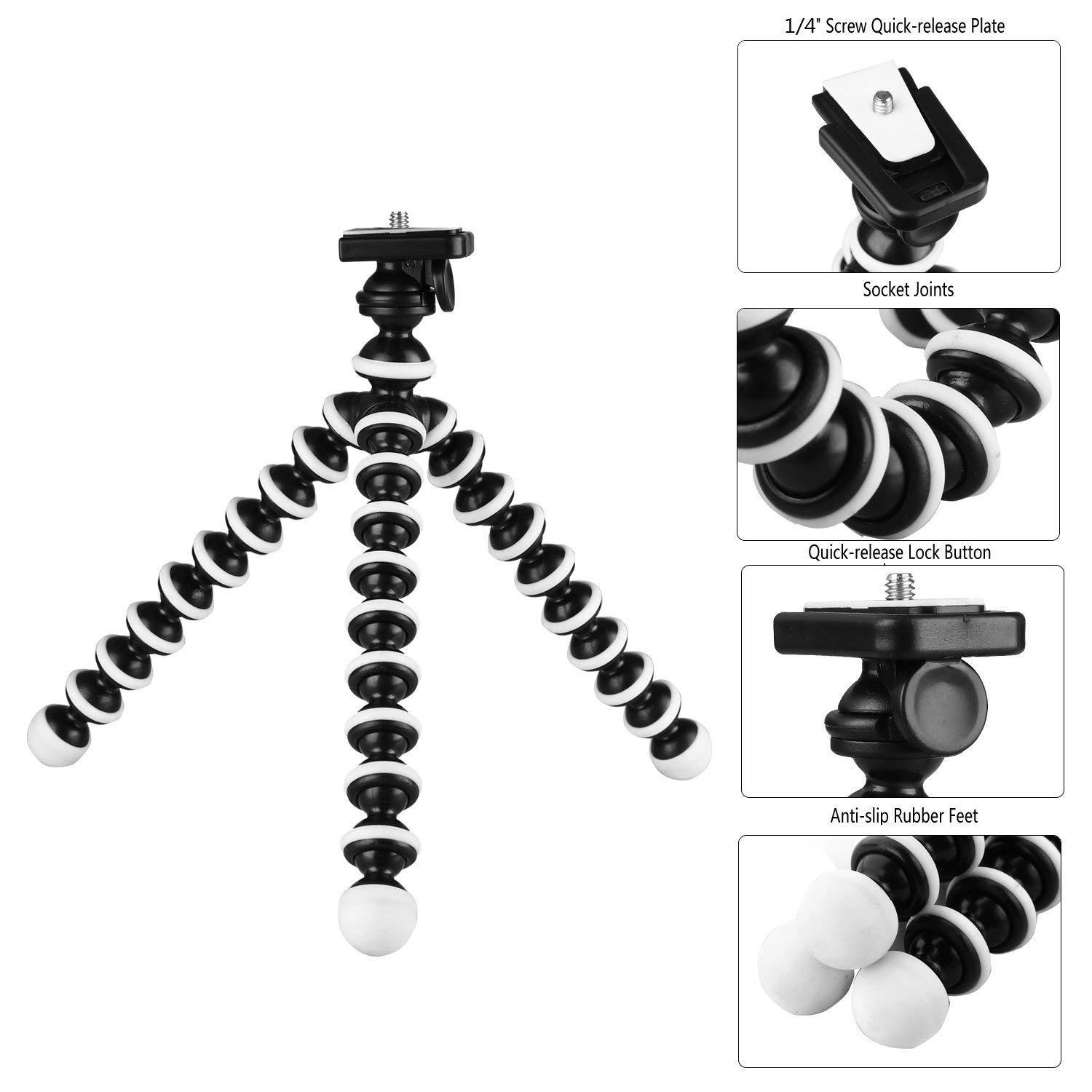 1/4" Screw Quick-release Plate

Socket Joints

Quick-release Lock Button

Anti-slip Rubber Feet