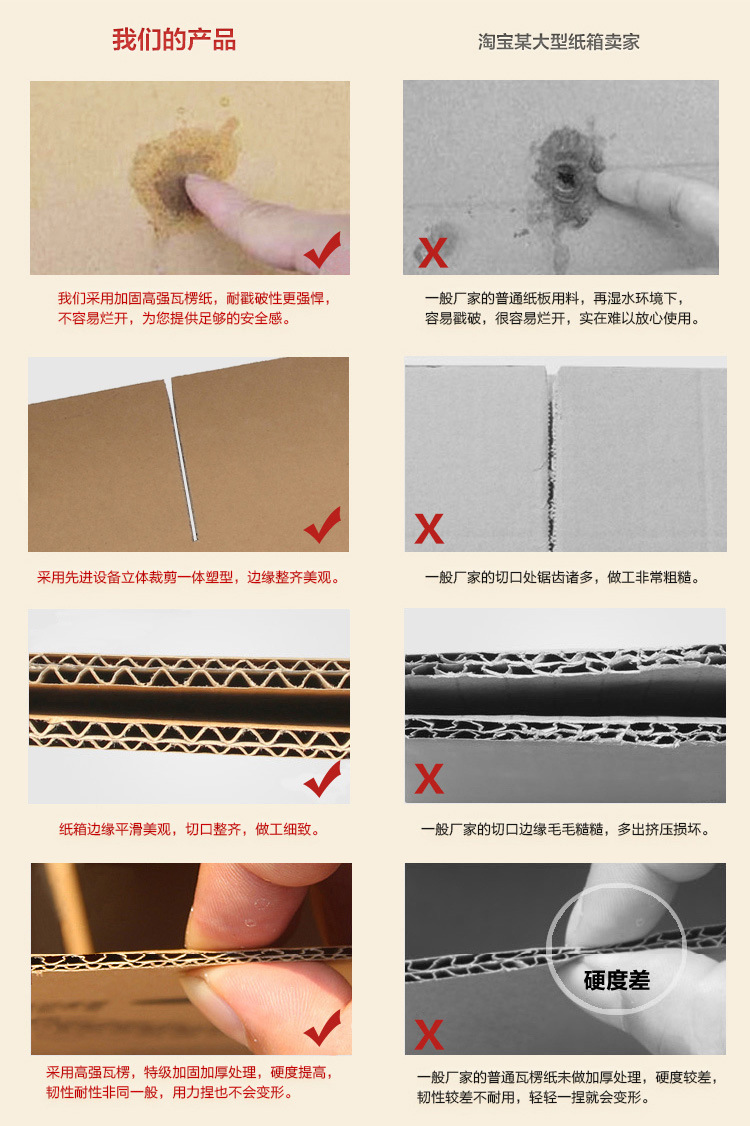 我们的产品

我们采用加固高强瓦楞纸，耐戳破性更强悍，不容易烂开，为您提供足够的安全感。

采用先进设备立体裁剪一体塑型，边缘整齐美观。

纸箱边缘平滑美观，切口整齐，做工细致。

采用高强瓦楞，特级加固加厚处理，硬度提高，韧性耐性非同一般，用力捏也不会变形。

淘宝某大型纸箱卖家

X

一般厂家的普通纸板用料，再湿水环境下，容易戳破，很容易烂开，实在难以放心使用。

X

一般厂家的切口处锯齿诸多，做工非常粗糙。

X

一般厂家的切口边缘毛毛糙糙，多出挤压损坏。

硬度差

X

一般厂家的普通瓦楞纸未做加厚处理，硬度较差，韧性较差不耐用，轻轻一捏就会变形。