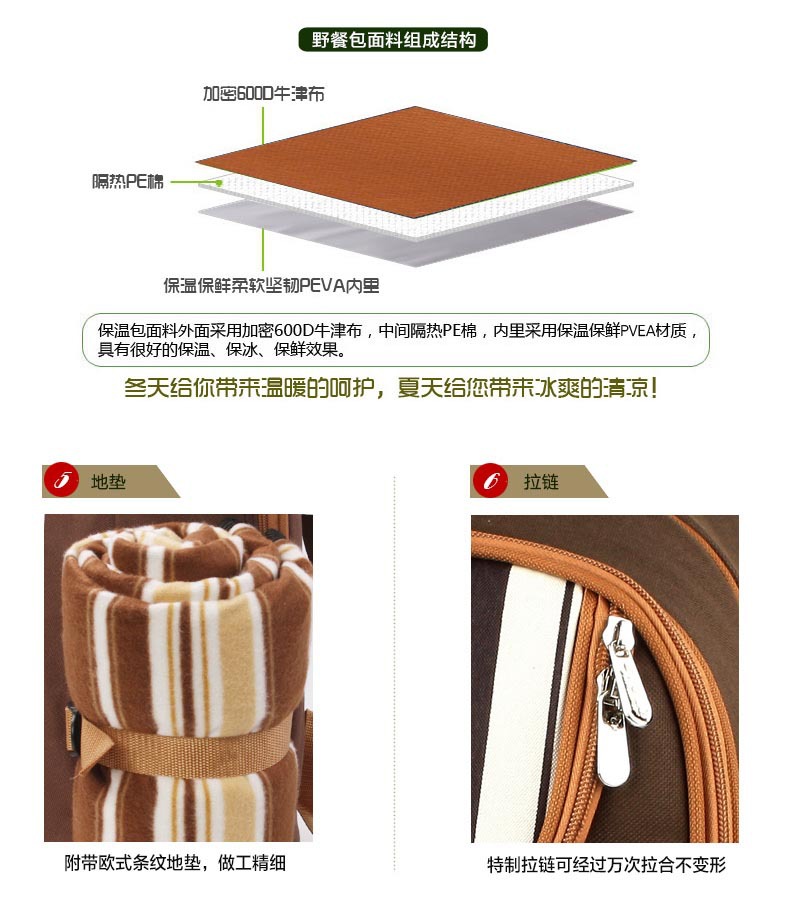 野餐包面料组成结构

加密600D牛津布

隔热PE棉

保温保鲜柔软坚韧PEVA内里

保温包面料外面采用加密600D牛津布，中间隔热PE棉，内里采用保温保鲜PVEA材质，具有很好的保温、保冰、保鲜效果。

冬天给你带来温暖的呵护，夏天给您带来冰爽的清凉！

5 地垫

附带欧式条纹地垫，做工精细

6 拉链

特制拉链可经过万次拉合不变形