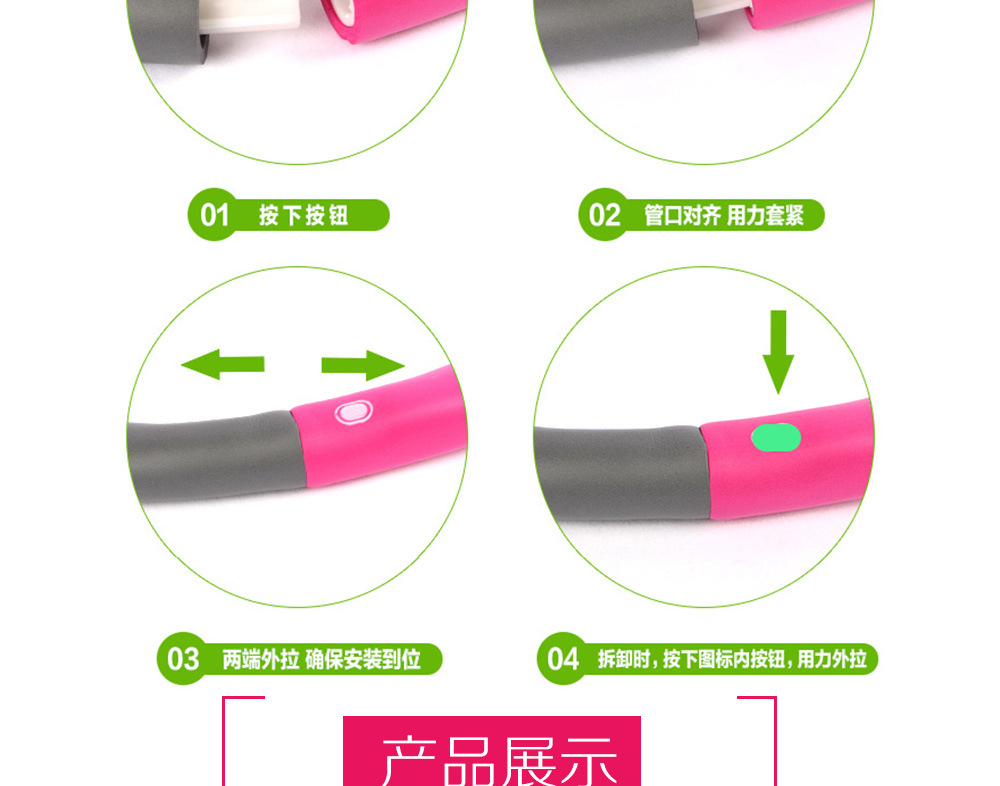 01 按下按钮

02 管口对齐 用力套紧

03 两端外拉 确保安装到位

04 拆卸时，按下图标内按钮，用力外拉

产品展示