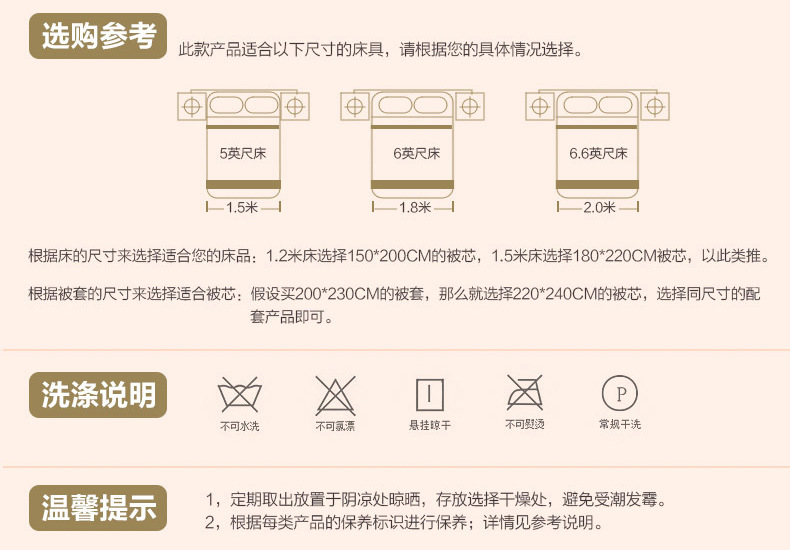 选购参考

此款产品适合以下尺寸的床具，请根据您的具体情况选择。

5英尺床
1.5米

6英尺床
1.8米

6.6英尺床
2.0米

根据床的尺寸来选择适合您的床品：1.2米床选择150*200CM的被芯，1.5米床选择180*220CM被芯，以此类推。

根据被套的尺寸来选择适合被芯：假设买200*230CM的被套，那么就选择220*240CM的被芯，选择同尺寸的配套产品即可。

洗涤说明

不可水洗

不可氯漂

悬挂晾干

不可熨烫

P
常规干洗

温馨提示

1，定期取出放置于阴凉处晾晒，存放选择干燥处，避免受潮发霉。
2，根据每类产品的保养标识进行保养；详情见参考说明。