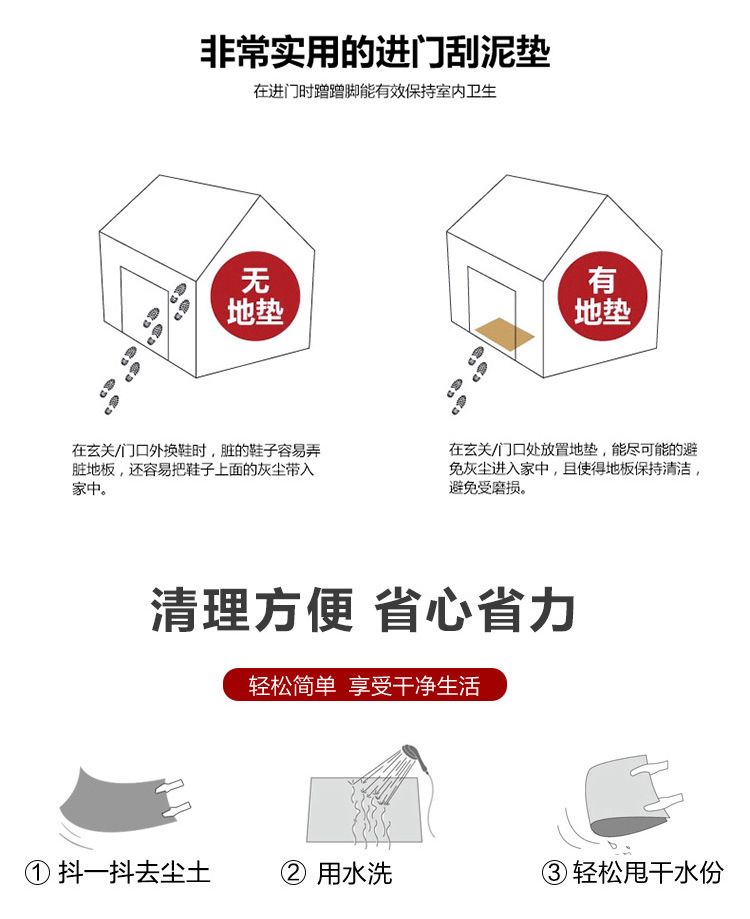 非常实用的进门刮泥垫

在进门时蹭蹭脚能有效保持室内卫生

无地垫

有地垫

在玄关/门口外换鞋时，脏的鞋子容易弄脏地板，还容易把鞋子上面的灰尘带入家中。

在玄关/门口处放置地垫，能尽可能的避免灰尘进入家中，且使得地板保持清洁，避免受磨损。

清理方便 省心省力

轻松简单 享受干净生活

① 抖一抖去尘土

② 用水洗

③ 轻松甩干水份