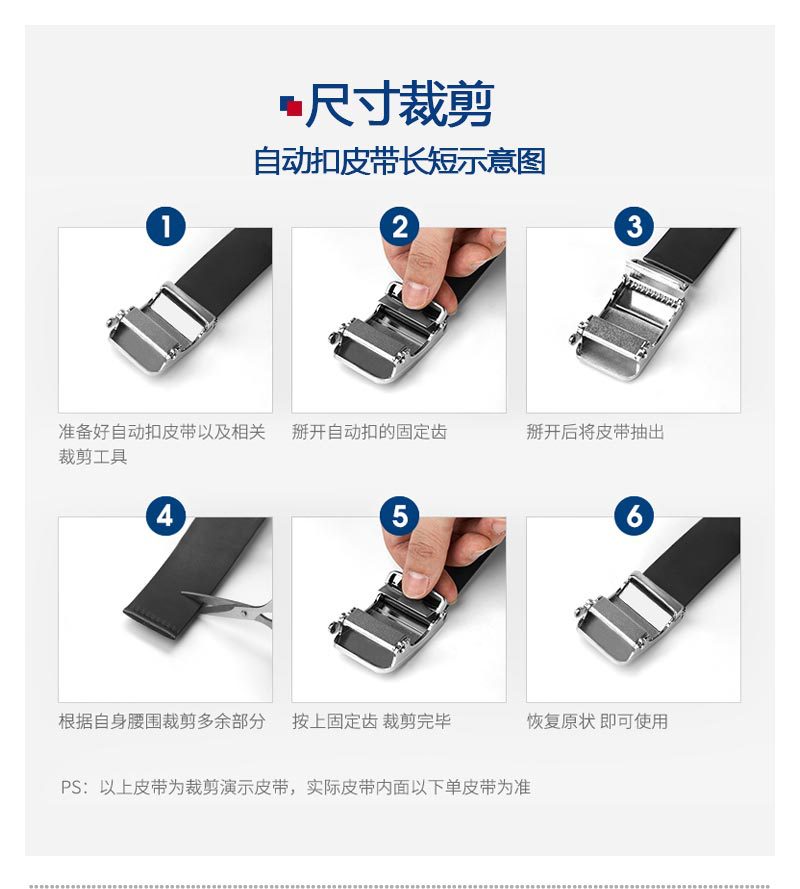 尺寸裁剪

自动扣皮带长短示意图

1

准备好自动扣皮带以及相关裁剪工具

2

掰开自动扣的固定齿

3

掰开后将皮带抽出

4

根据自身腰围裁剪多余部分

5

按上固定齿 裁剪完毕

6

恢复原状 即可使用

PS：以上皮带为裁剪演示皮带，实际皮带内面以下单皮带为准