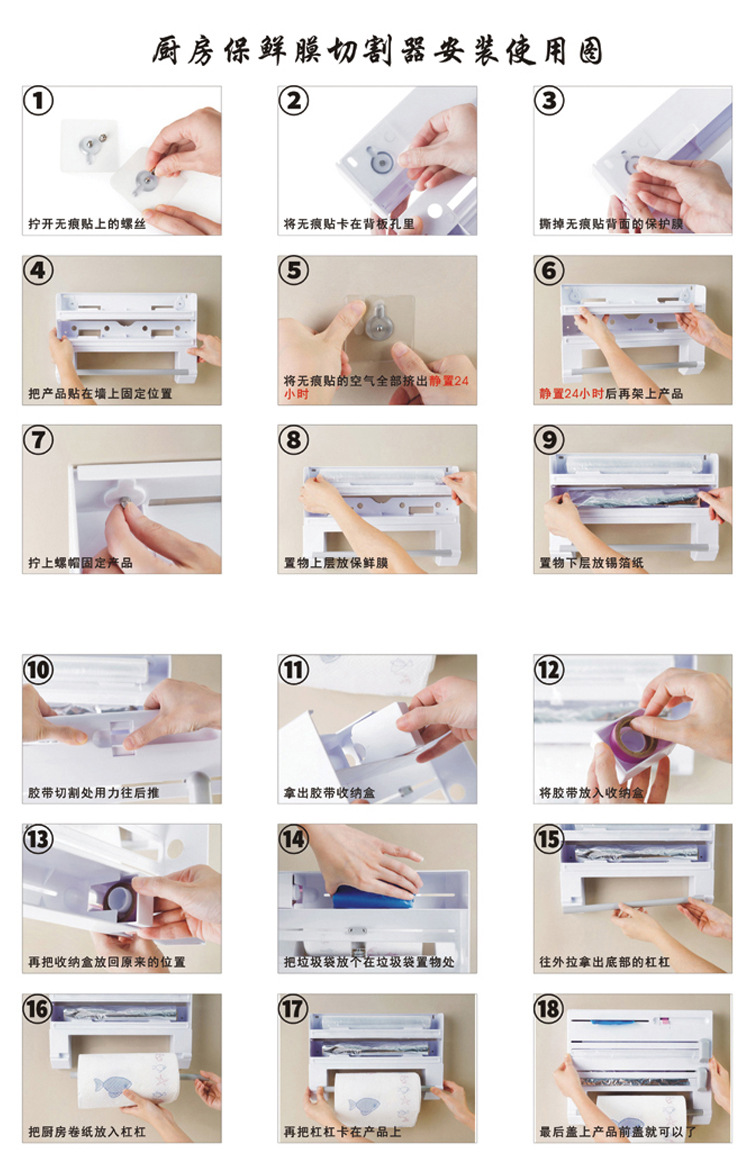 厨房保鲜膜切割器安装使用图

①
拧开无痕贴上的螺丝

②
将无痕贴卡在背板孔里

③
撕掉无痕贴背面的保护膜

④
把产品贴在墙上固定位置

⑤
将无痕贴的空气全部挤出静置24小时

⑥
静置24小时后再架上产品

⑦
拧上螺帽固定产品

⑧
置物上层放保鲜膜

⑨
置物下层放锡箔纸

⑩
胶带切割处用力往后推

⑪
拿出胶带收纳盒

⑫
将胶带放入收纳盒

⑬
再把收纳盒放回原来的位置

⑭
把垃圾袋放个在垃圾袋置物处

⑮
往外拉拿出底部的杠杠

⑯
把厨房卷纸放入杠杠

⑰
再把杠杠卡在产品上

⑱
最后盖上产品前盖就可以了