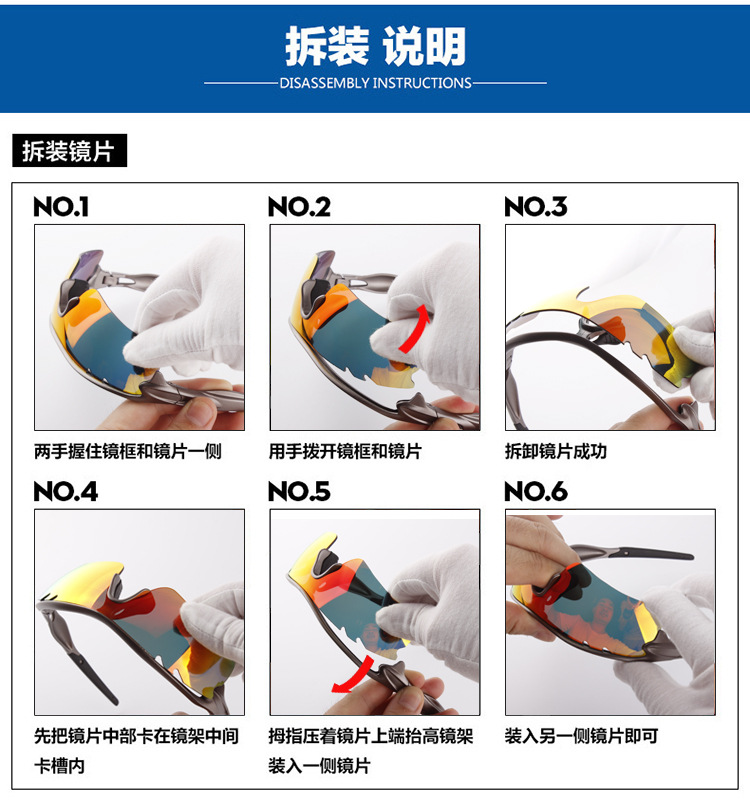 拆装 说明
DISASSEMBLY INSTRUCTIONS

拆装镜片

NO.1
两手握住镜框和镜片一侧

NO.2
用手拨开镜框和镜片

NO.3
拆卸镜片成功

NO.4
先把镜片中部卡在镜架中间卡槽内

NO.5
拇指压着镜片上端抬高镜架装入一侧镜片

NO.6
装入另一侧镜片即可