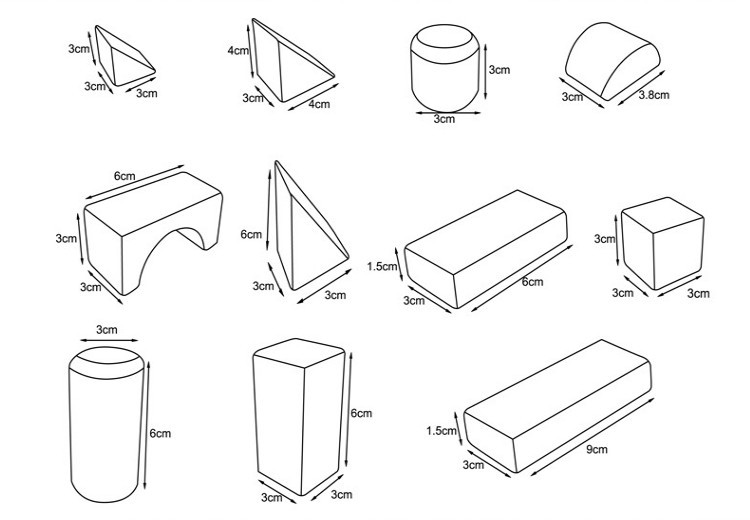 3cm
3cm
3cm

4cm
3cm
4cm

3cm
3cm

3cm
3.8cm

6cm
3cm
3cm

6cm
3cm
3cm

1.5cm
3cm
6cm

3cm
3cm
3cm

3cm
6cm

6cm
3cm
3cm

1.5cm
3cm
9cm