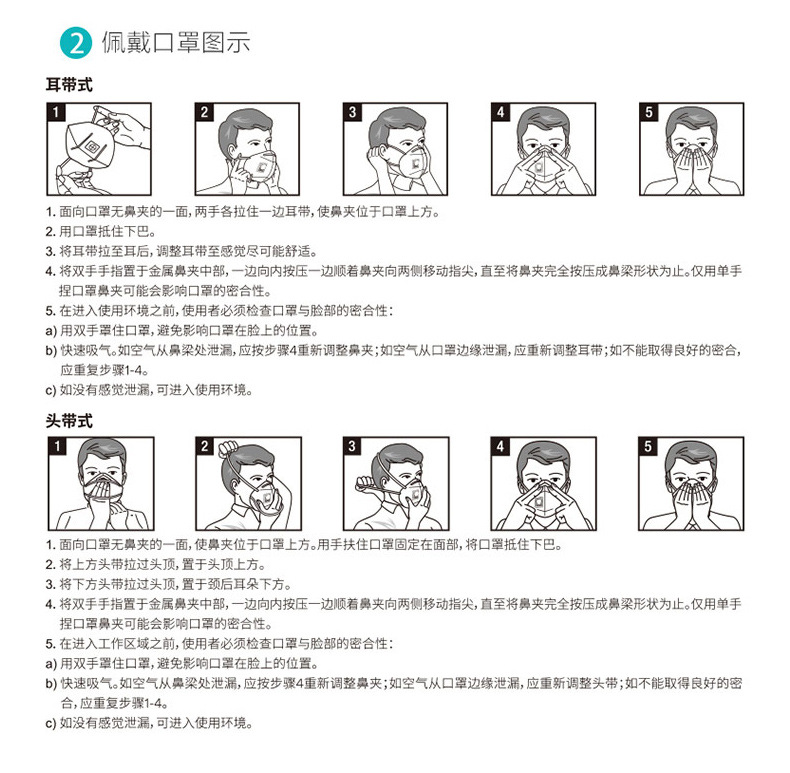 2 佩戴口罩图示

耳带式

1 2 3 4 5

1. 面向口罩无鼻夹的一面，两手各拉住一边耳带，使鼻夹位于口罩上方。
2. 用口罩抵住下巴。
3. 将耳带拉至耳后，调整耳带至感觉尽可能舒适。
4. 将双手手指置于金属鼻夹中部，一边向内按压一边顺着鼻夹向两侧移动指尖，直至将鼻夹完全按压成鼻梁形状为止。仅用单手捏口罩鼻夹可能会影响口罩的密合性。
5. 在进入使用环境之前，使用者必须检查口罩与脸部的密合性：
a) 用双手罩住口罩，避免影响口罩在脸上的位置。
b) 快速吸气。如空气从鼻梁处泄漏，应按步骤4重新调整鼻夹；如空气从口罩边缘泄漏，应重新调整耳带；如不能取得良好的密合，应重复步骤1-4。
c) 如没有感觉泄漏，可进入使用环境。

头带式

1 2 3 4 5

1. 面向口罩无鼻夹的一面，使鼻夹位于口罩上方。用手扶住口罩固定在面部，将口罩抵住下巴。
2. 将上方头带拉过头顶，置于头顶上方。
3. 将下方头带拉过头顶，置于颈后耳朵下方。
4. 将双手手指置于金属鼻夹中部，一边向内按压一边顺着鼻夹向两侧移动指尖，直至将鼻夹完全按压成鼻梁形状为止。仅用单手捏口罩鼻夹可能会影响口罩的密合性。
5. 在进入工作区域之前，使用者必须检查口罩与脸部的密合性：
a) 用双手罩住口罩，避免影响口罩在脸上的位置。
b) 快速吸气。如空气从鼻梁处泄漏，应按步骤4重新调整鼻夹；如空气从口罩边缘泄漏，应重新调整头带；如不能取得良好的密合，应重复步骤1-4。
c) 如没有感觉泄漏，可进入使用环境。