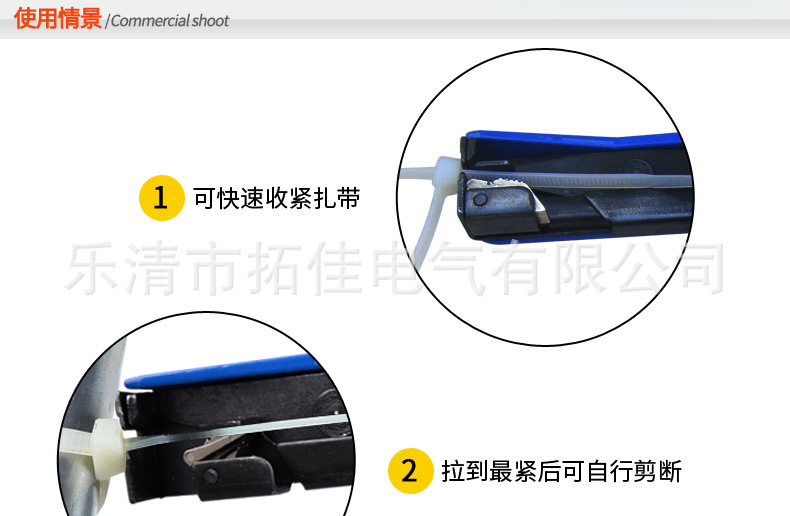 使用情景 /Commercial shoot

1 可快速收紧扎带

乐清市拓佳电气有限公司

2 拉到最紧后可自行剪断