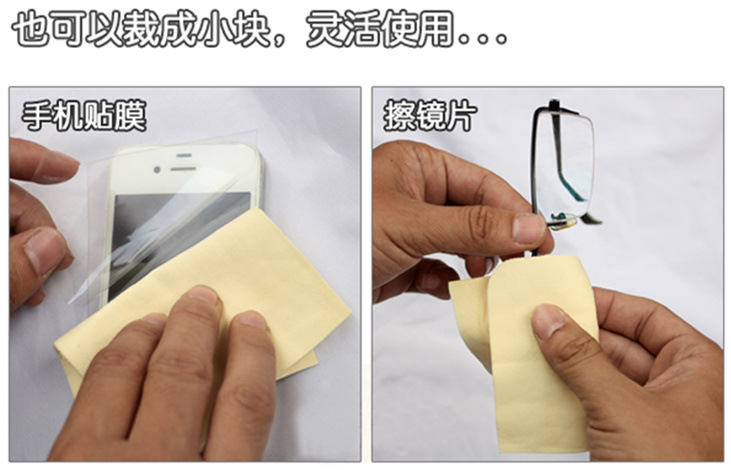 也可以裁成小块，灵活使用...

手机贴膜

擦镜片