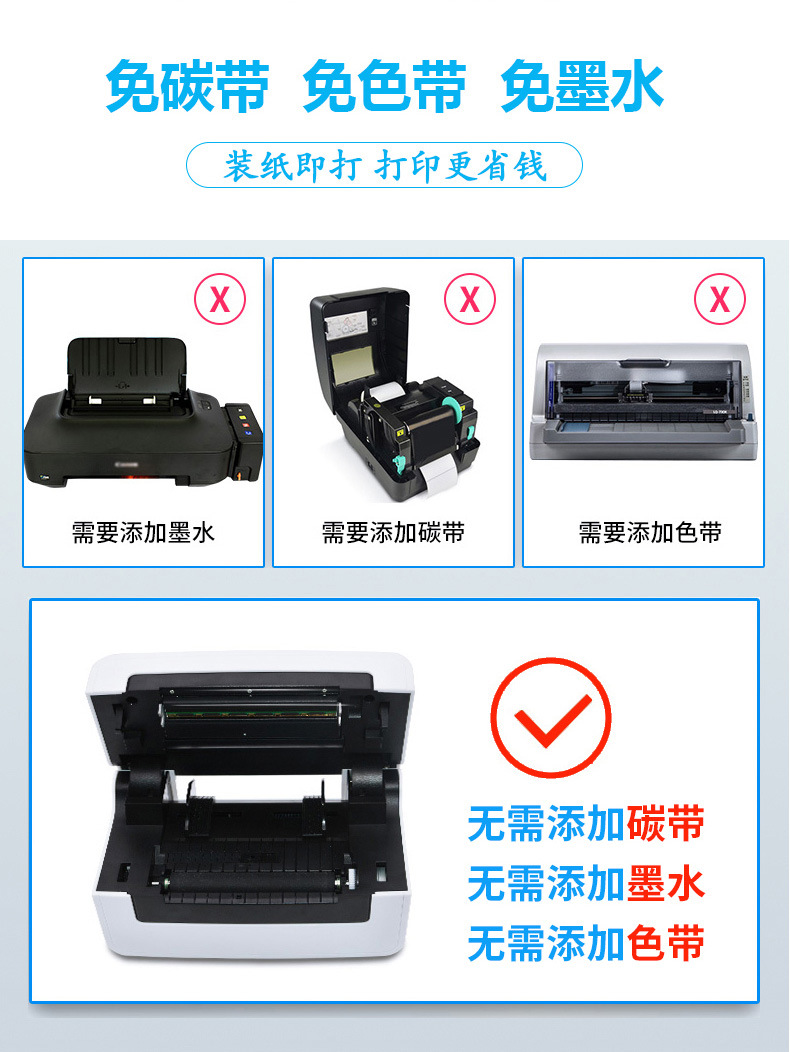 免碳带 免色带 免墨水

装纸即打 打印更省钱

X

需要添加墨水

X

需要添加碳带

X

需要添加色带

无需添加碳带

无需添加墨水

无需添加色带