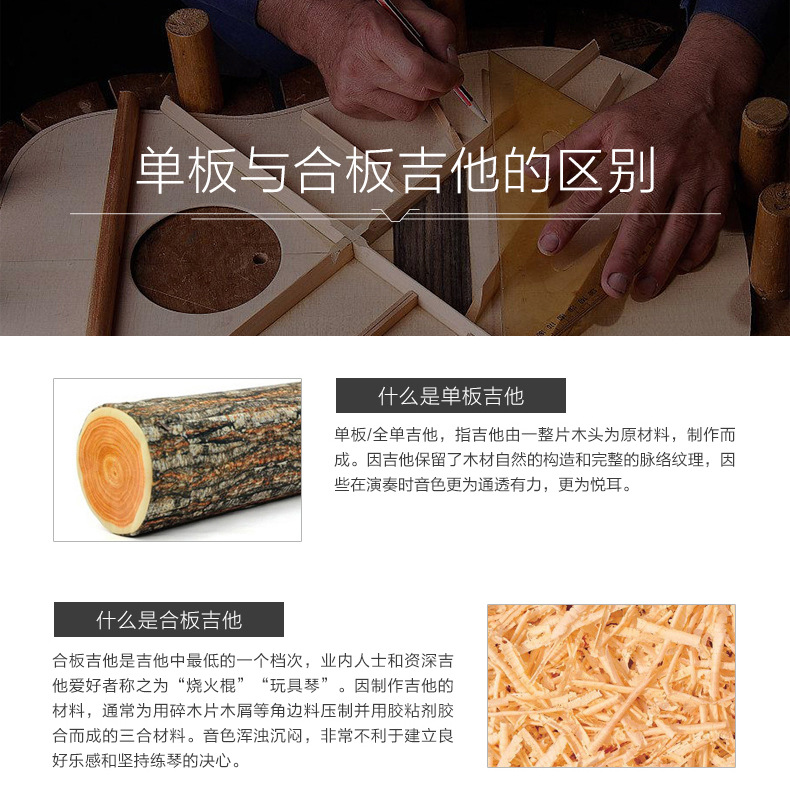 单板与合板吉他的区别

什么是单板吉他

单板/全单吉他，指吉他由一整片木头为原材料，制作而成。因吉他保留了木材自然的构造和完整的脉络纹理，因些在演奏时音色更为通透有力，更为悦耳。

什么是合板吉他

合板吉他是吉他中最低的一个档次，业内人士和资深吉他爱好者称之为“烧火棍”“玩具琴”。因制作吉他的材料，通常为用碎木片木屑等角边料压制并用胶粘剂胶合而成的三合材料。音色浑浊沉闷，非常不利于建立良好乐感和坚持练琴的决心。