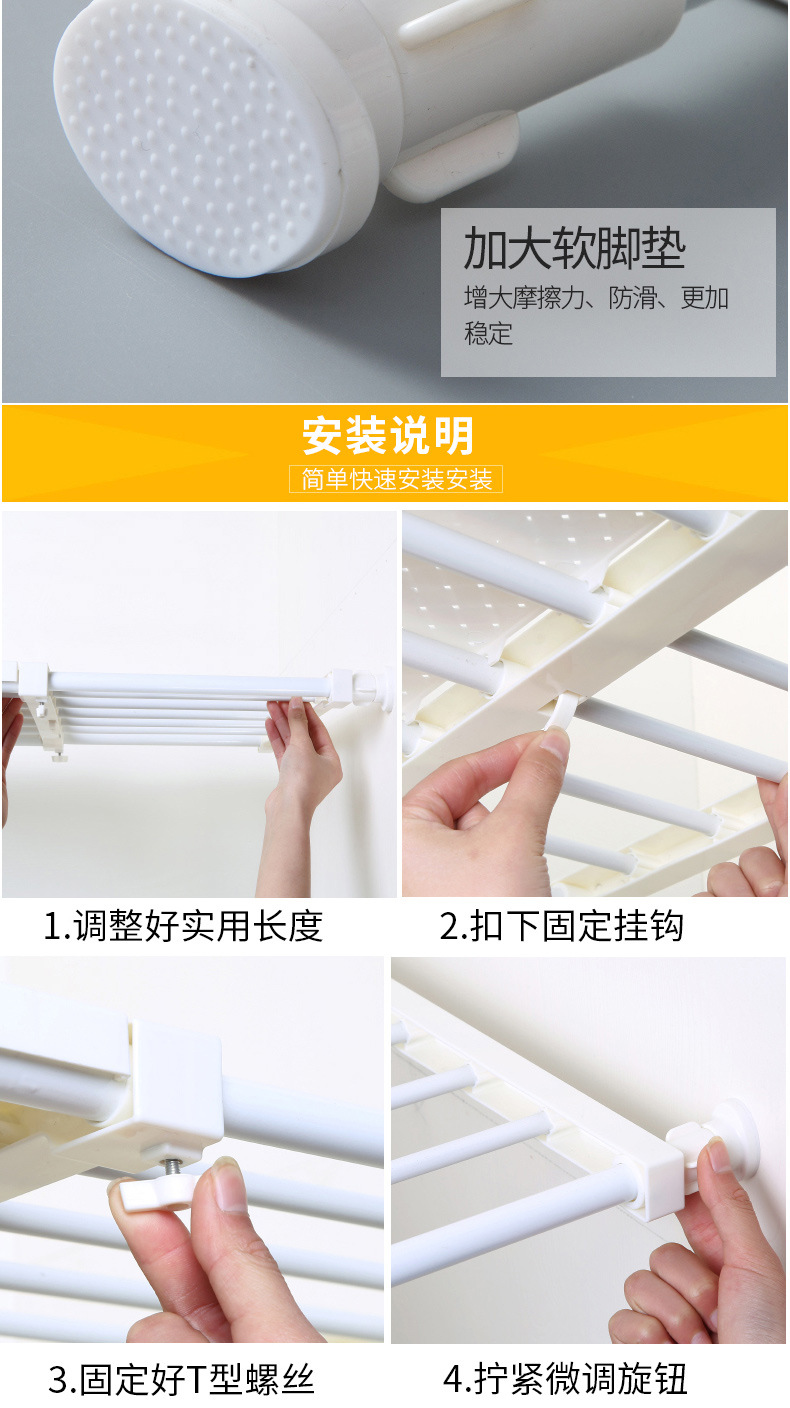 加大软脚垫
增大摩擦力、防滑、更加稳定

安装说明
简单快速安装安装

1.调整好实用长度

2.扣下固定挂钩

3.固定好T型螺丝

4.拧紧微调旋钮