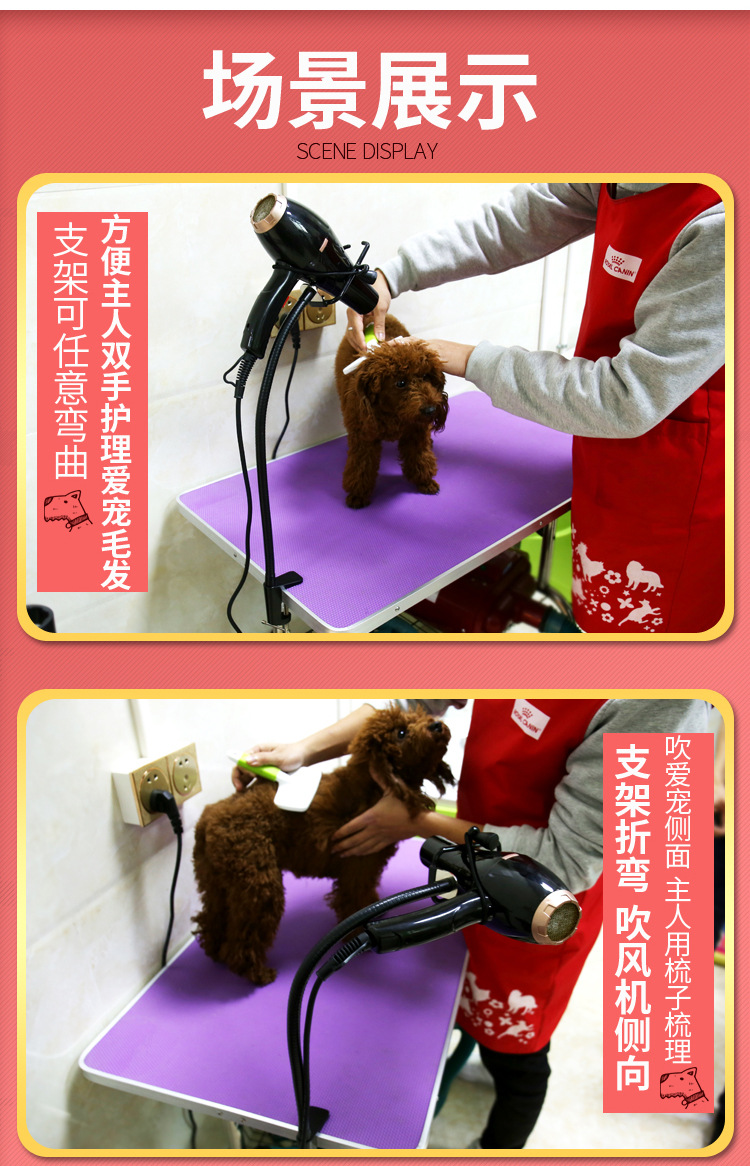 场景展示
SCENE DISPLAY

支架可任意弯曲

方便主人双手护理爱宠毛发

ROYAL CANIN

ROYAL CANIN

支架折弯 吹风机侧向

吹爱宠侧面 主人用梳子梳理