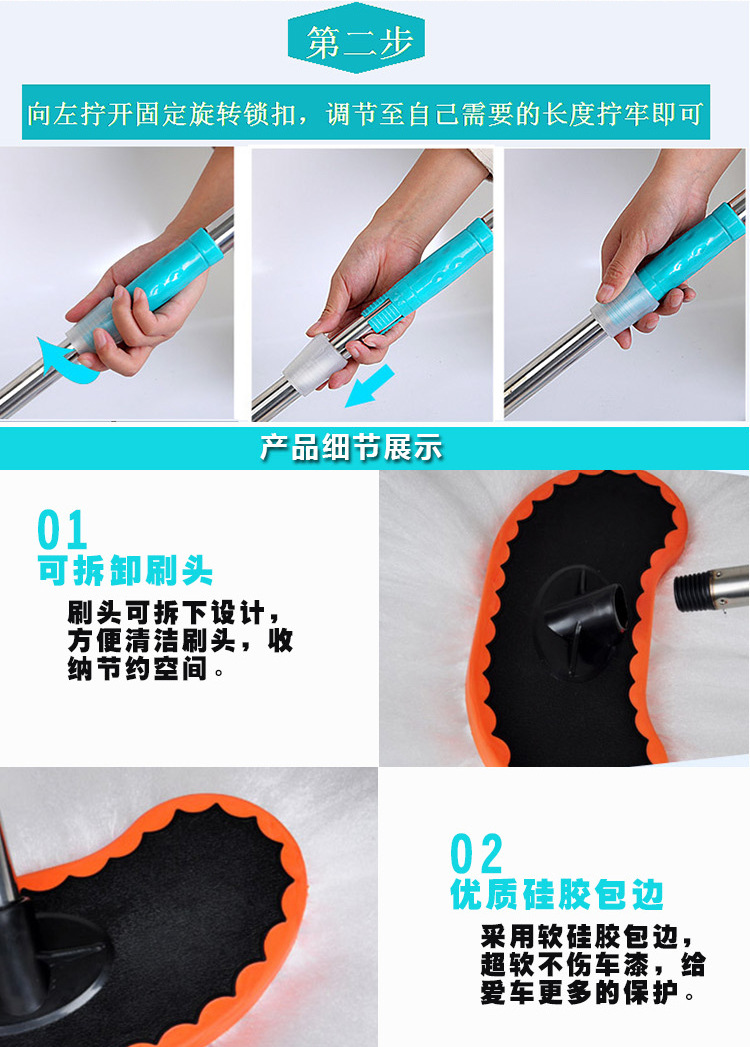 第二步

向左拧开固定旋转锁扣，调节至自己需要的长度拧牢即可

产品细节展示

01
可拆卸刷头
刷头可拆下设计，方便清洁刷头，收纳节约空间。

02
优质硅胶包边
采用软硅胶包边，超软不伤车漆，给爱车更多的保护。