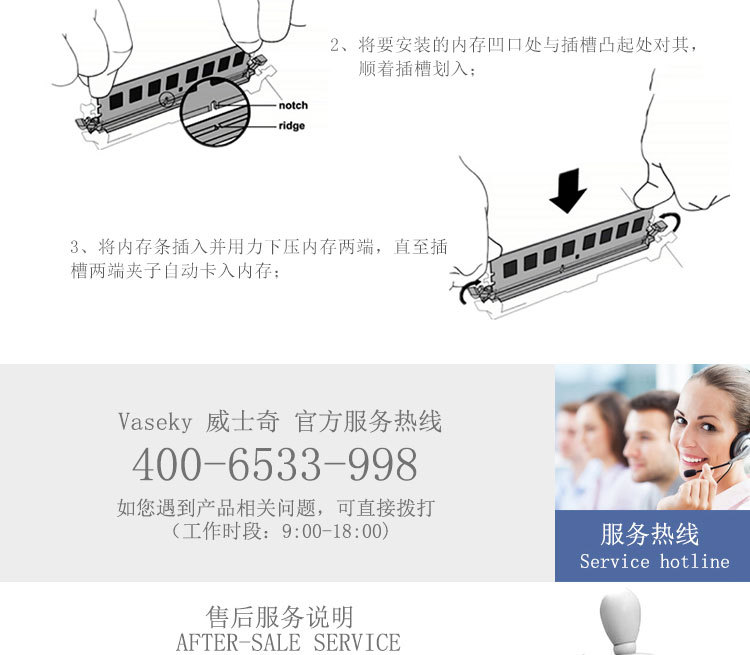 notch
ridge

2、将要安装的内存凹口处与插槽凸起处对其，顺着插槽划入；

3、将内存条插入并用力下压内存两端，直至插槽两端夹子自动卡入内存；

Vaseky 威士奇 官方服务热线
400-6533-998
如您遇到产品相关问题，可直接拨打
（工作时段：9:00-18:00）

服务热线
Service hotline

售后服务说明
AFTER-SALE SERVICE