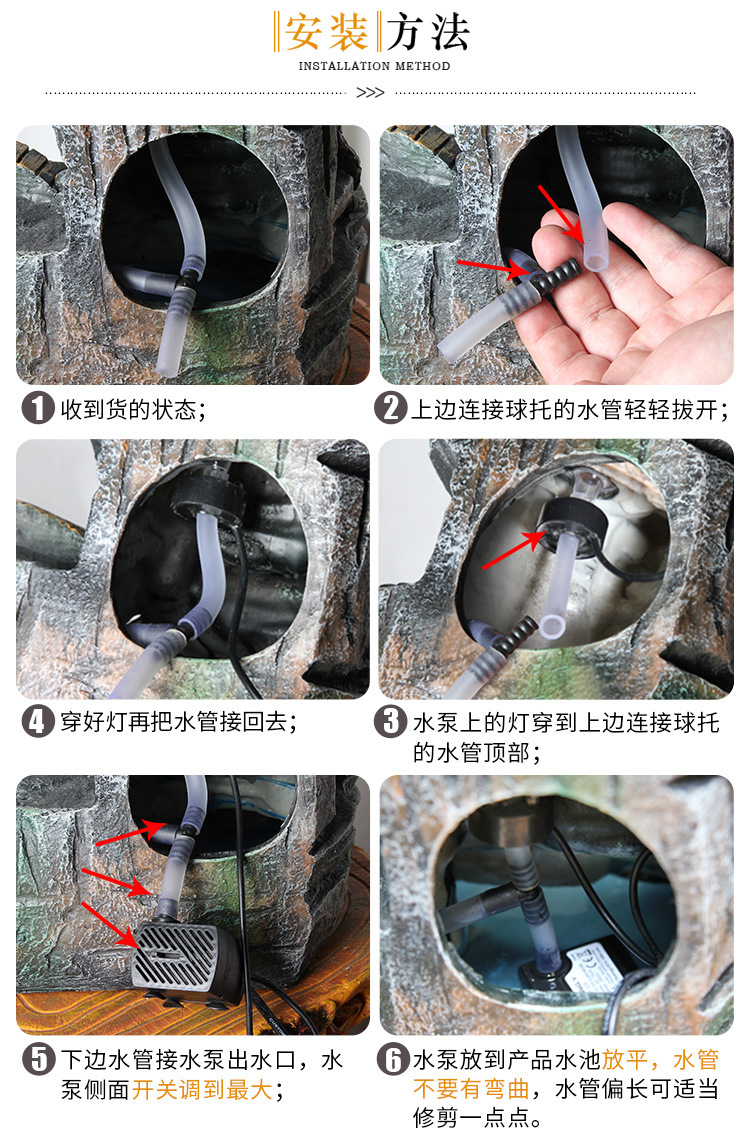 安装方法
INSTALLATION METHOD
>>>

1 收到货的状态；

2 上边连接球托的水管轻轻拔开；

4 穿好灯再把水管接回去；

3 水泵上的灯穿到上边连接球托的水管顶部；

5 下边水管接水泵出水口，水泵侧面开关调到最大；

6 水泵放到产品水池放平，水管不要有弯曲，水管偏长可适当修剪一点点。