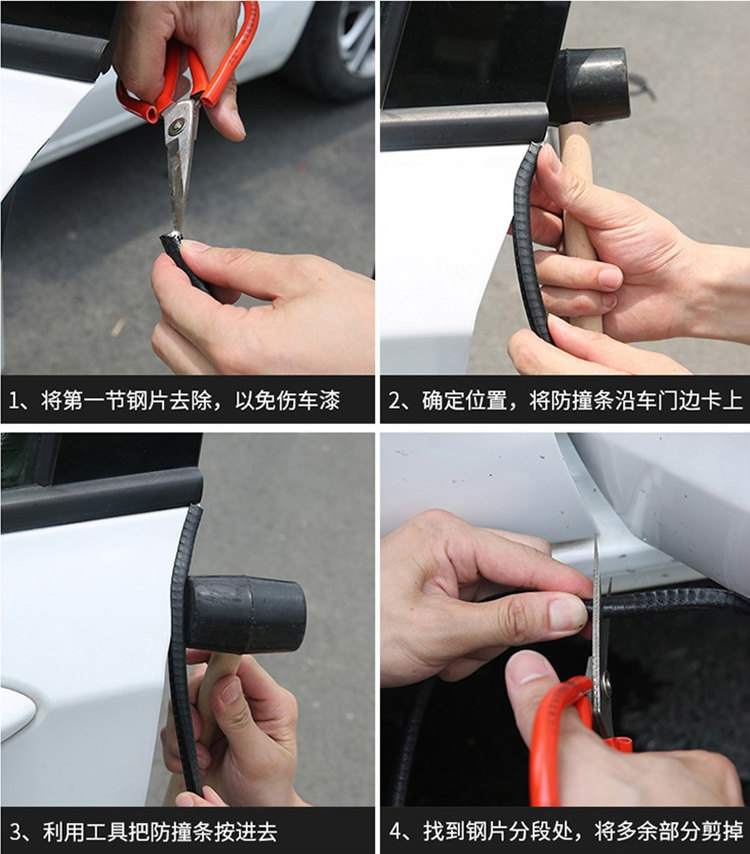 1、将第一节钢片去除，以免伤车漆

2、确定位置，将防撞条沿车门边卡上

3、利用工具把防撞条按进去

4、找到钢片分段处，将多余部分剪掉