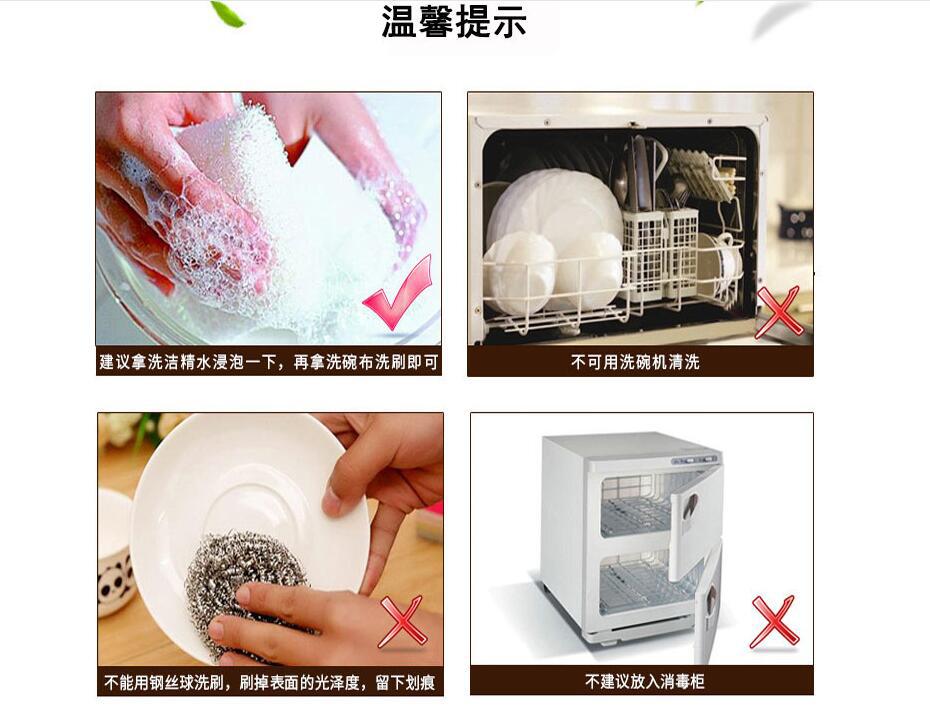 温馨提示

建议拿洗洁精水浸泡一下，再拿洗碗布洗刷即可

不可用洗碗机清洗

不能用钢丝球洗刷，刷掉表面的光泽度，留下划痕

不建议放入消毒柜