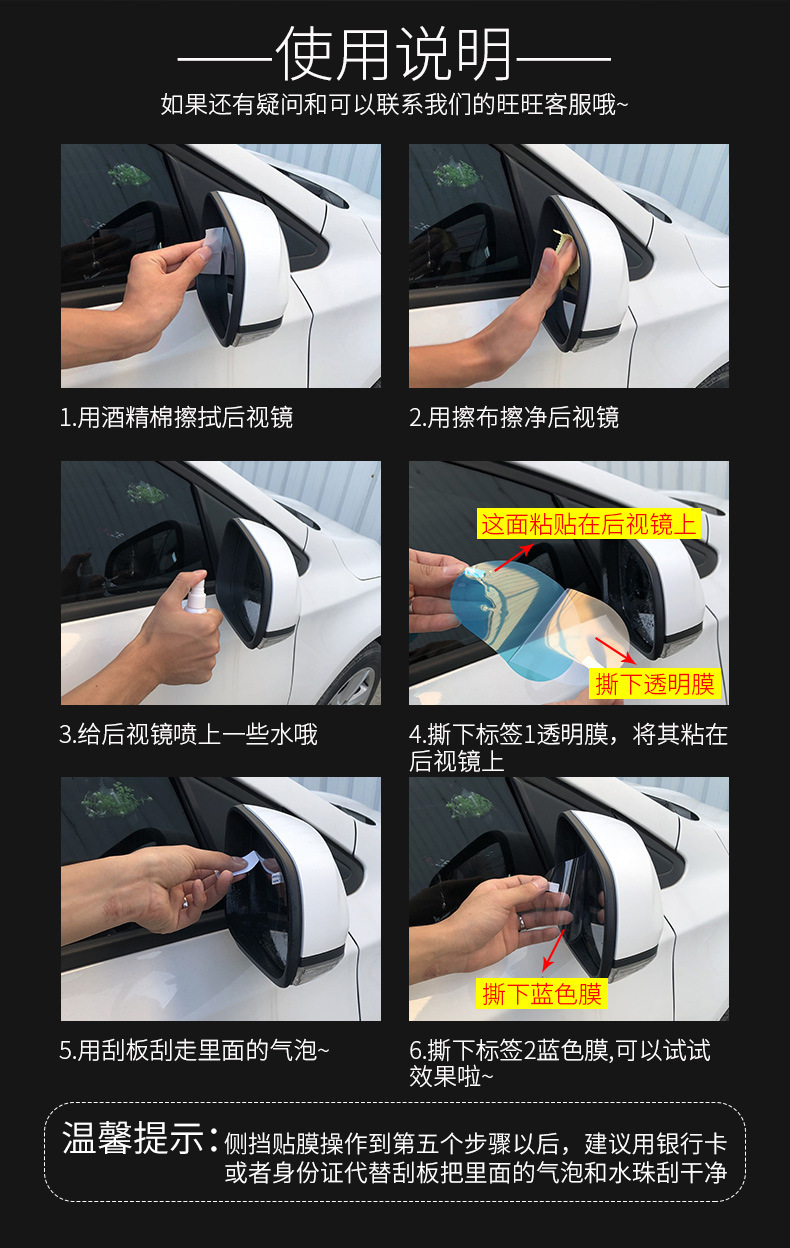 ——使用说明——
如果还有疑问和可以联系我们的旺旺客服哦~

1.用酒精棉擦拭后视镜

2.用擦布擦净后视镜

3.给后视镜喷上一些水哦

这面粘贴在后视镜上
撕下透明膜
4.撕下标签1透明膜，将其粘在后视镜上

5.用刮板刮走里面的气泡~

撕下蓝色膜
6.撕下标签2蓝色膜,可以试试效果啦~

温馨提示：侧挡贴膜操作到第五个步骤以后，建议用银行卡或者身份证代替刮板把里面的气泡和水珠刮干净