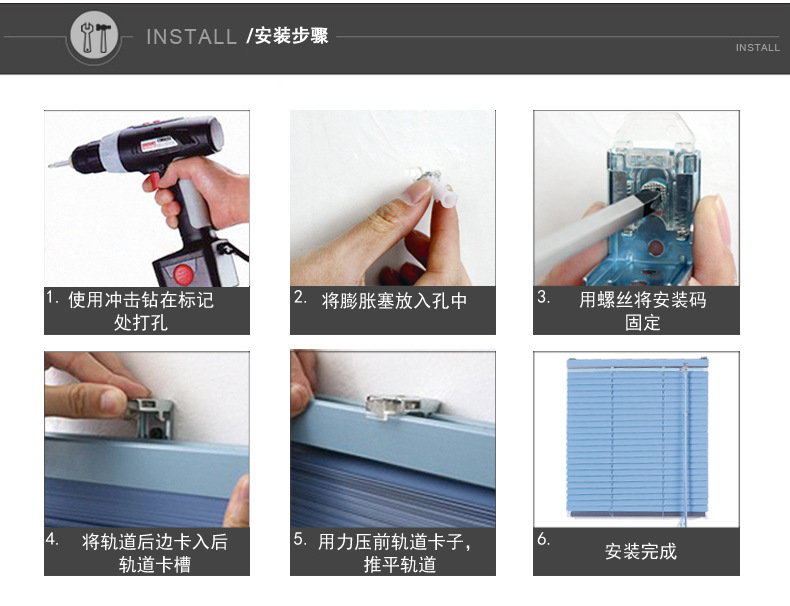 INSTALL /安装步骤

INSTALL

1. 使用冲击钻在标记处打孔

2. 将膨胀塞放入孔中

3. 用螺丝将安装码固定

4. 将轨道后边卡入后轨道卡槽

5. 用力压前轨道卡子，推平轨道

6. 安装完成