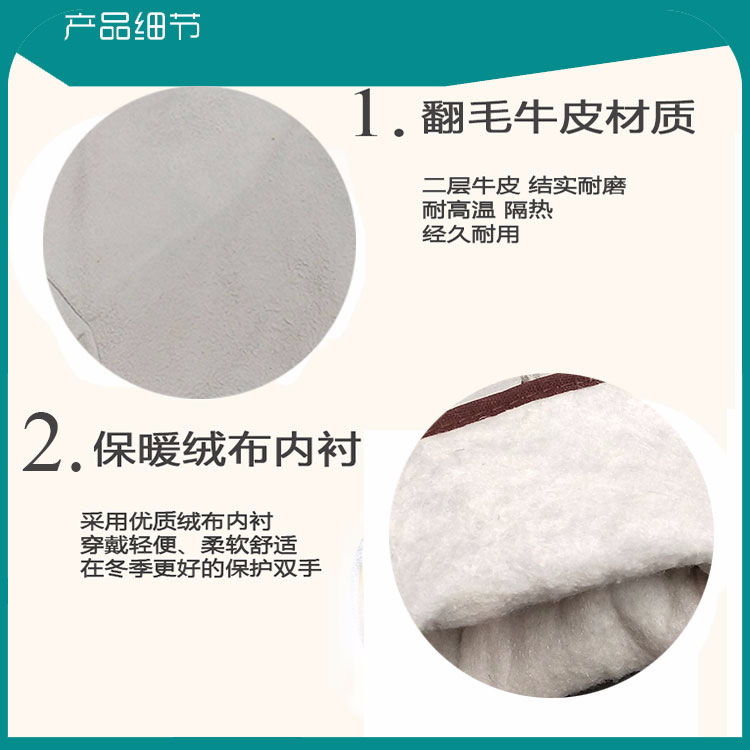 产品细节

1. 翻毛牛皮材质

二层牛皮 结实耐磨
耐高温 隔热
经久耐用

2. 保暖绒布内衬

采用优质绒布内衬
穿戴轻便、柔软舒适
在冬季更好的保护双手