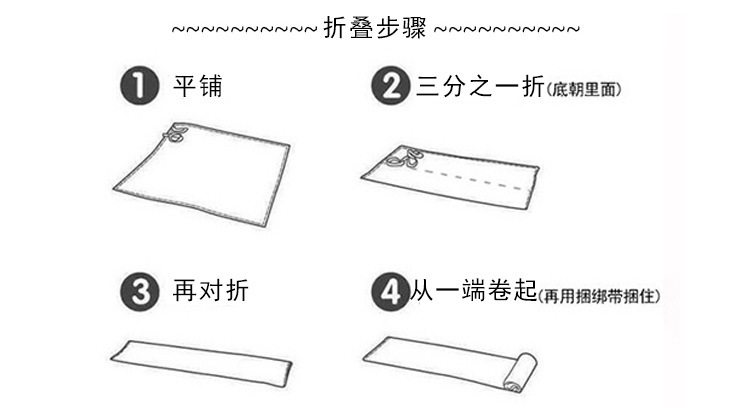 ~~~~~~~~~~~ 折叠步骤 ~~~~~~~~~~~

1 平铺

2 三分之一折(底朝里面)

3 再对折

4 从一端卷起(再用捆绑带捆住)