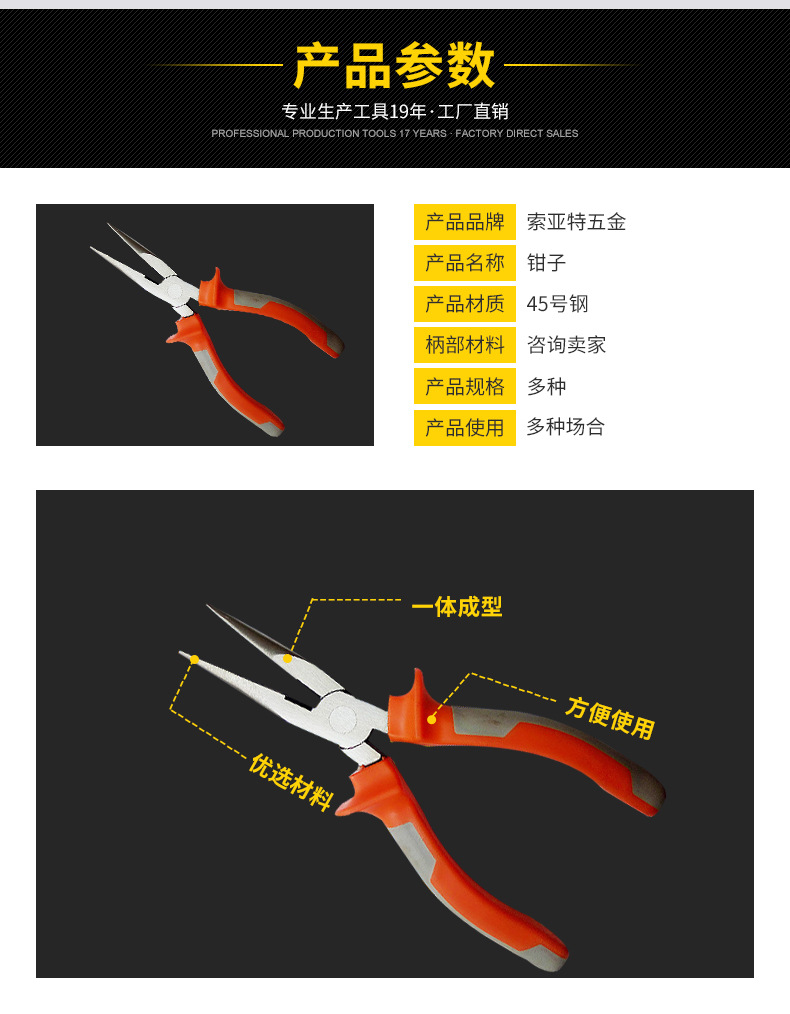 产品参数

专业生产工具19年·工厂直销

PROFESSIONAL PRODUCTION TOOLS 17 YEARS · FACTORY DIRECT SALES

| 产品品牌 | 索亚特五金 |
|---|---|
| 产品名称 | 钳子 |
| 产品材质 | 45号钢 |
| 柄部材料 | 咨询卖家 |
| 产品规格 | 多种 |
| 产品使用 | 多种场合 |

一体成型

方便使用

优选材料