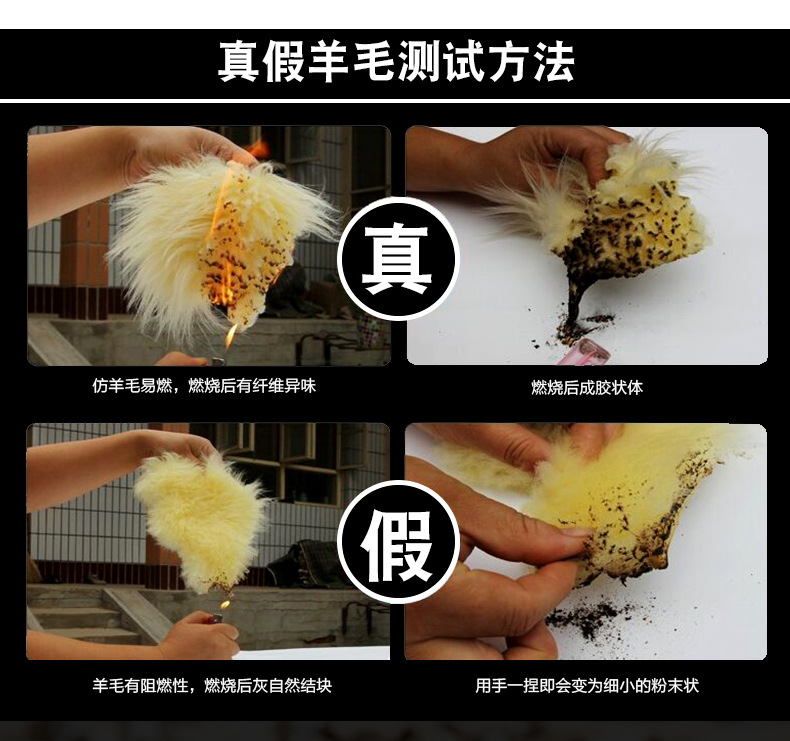 真假羊毛测试方法

真

仿羊毛易燃，燃烧后有纤维异味

燃烧后成胶状体

假

羊毛有阻燃性，燃烧后灰自然结块

用手一捏即会变为细小的粉末状