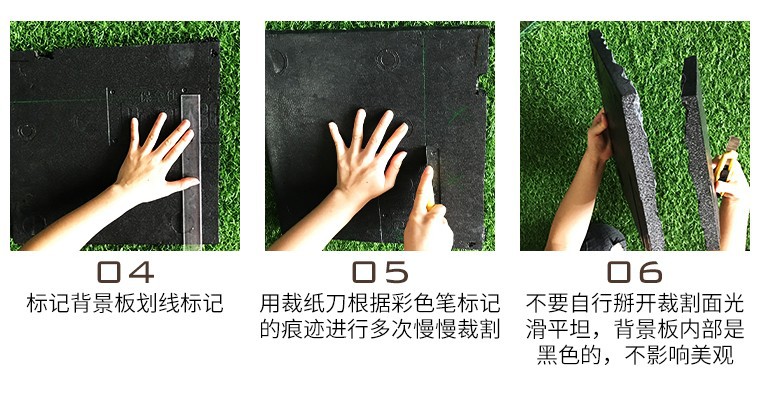 04
标记背景板划线标记

05
用裁纸刀根据彩色笔标记的痕迹进行多次慢慢裁割

06
不要自行掰开裁割面光滑平坦，背景板内部是黑色的，不影响美观