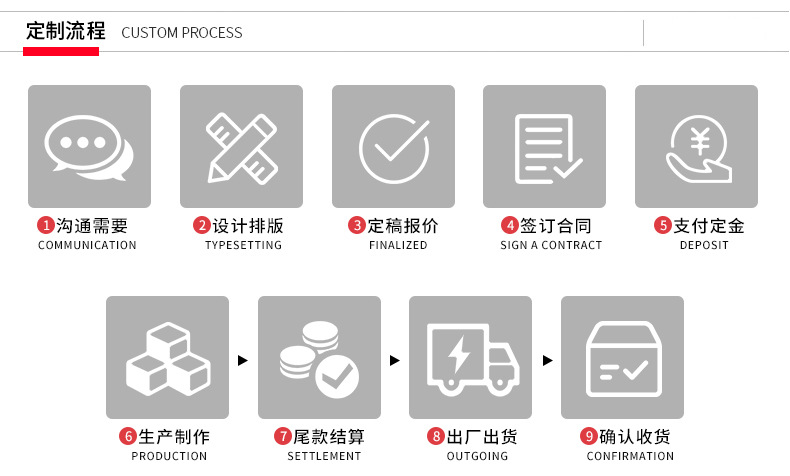 定制流程 CUSTOM PROCESS

¥

1 沟通需要
COMMUNICATION

2 设计排版
TYPESETTING

3 定稿报价
FINALIZED

4 签订合同
SIGN A CONTRACT

5 支付定金
DEPOSIT

6 生产制作
PRODUCTION

7 尾款结算
SETTLEMENT

8 出厂出货
OUTGOING

9 确认收货
CONFIRMATION