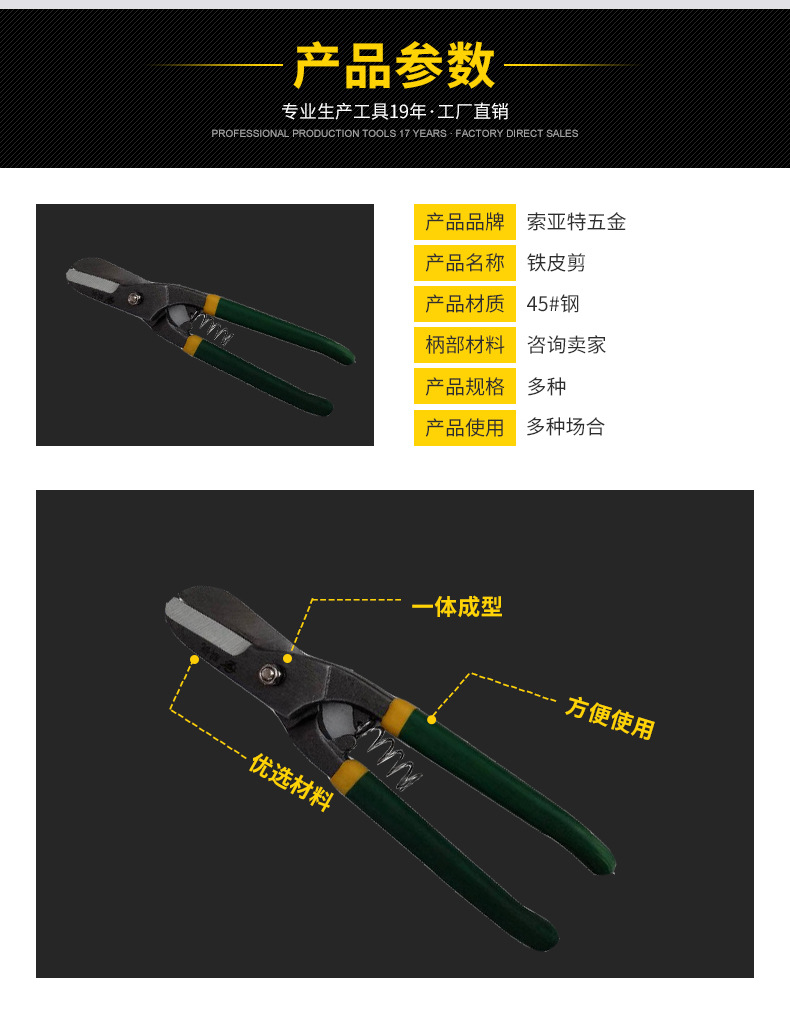 产品参数

专业生产工具19年·工厂直销

PROFESSIONAL PRODUCTION TOOLS 17 YEARS · FACTORY DIRECT SALES

| 产品品牌 | 索亚特五金 |
|---|---|
| 产品名称 | 铁皮剪 |
| 产品材质 | 45#钢 |
| 柄部材料 | 咨询卖家 |
| 产品规格 | 多种 |
| 产品使用 | 多种场合 |

一体成型

方便使用

优选材料