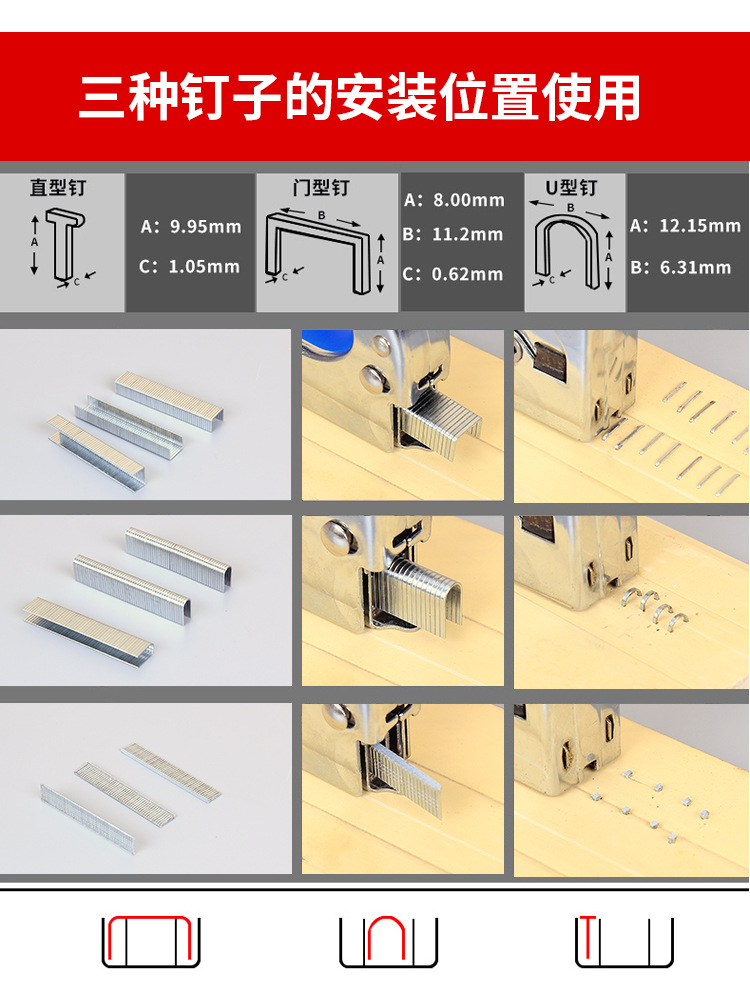 三种钉子的安装位置使用

直型钉
A
C
A: 9.95mm
C: 1.05mm

门型钉
B
A
C
A: 8.00mm
B: 11.2mm
C: 0.62mm

U型钉
B
A
C
A: 12.15mm
B: 6.31mm