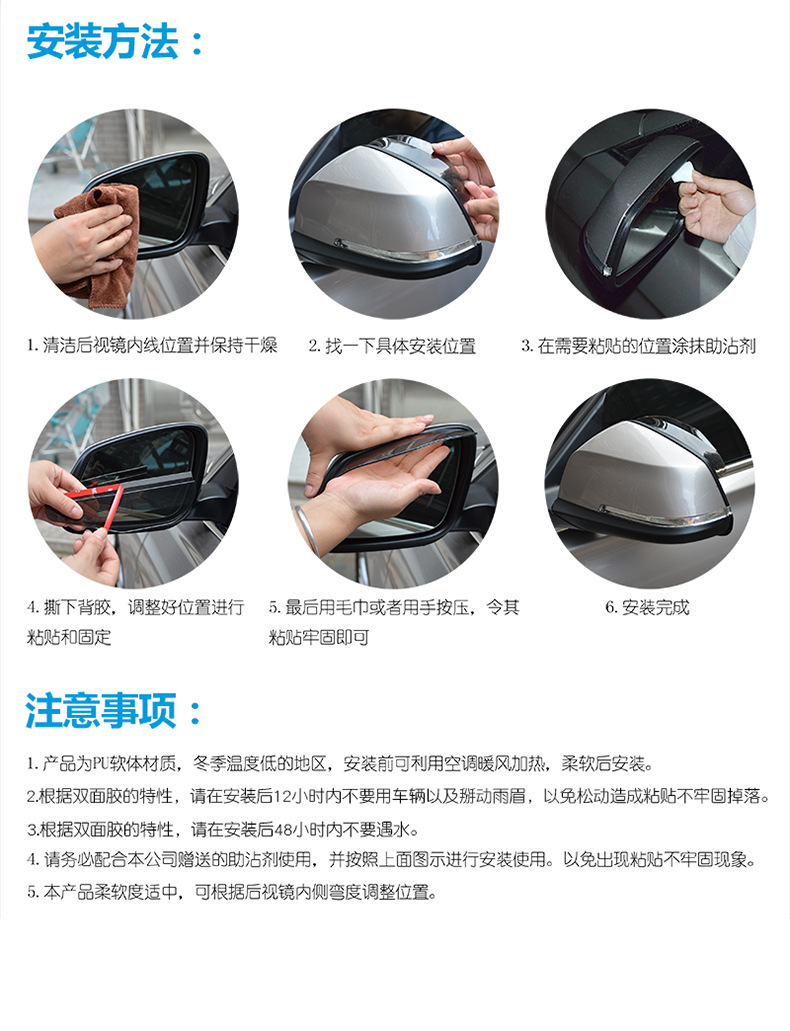 安装方法：

1. 清洁后视镜内线位置并保持干燥

2. 找一下具体安装位置

3. 在需要粘贴的位置涂抹助沾剂

4. 撕下背胶，调整好位置进行粘贴和固定

5. 最后用毛巾或者用手按压，令其粘贴牢固即可

6. 安装完成

注意事项：

1. 产品为PU软体材质，冬季温度低的地区，安装前可利用空调暖风加热，柔软后安装。

2.根据双面胶的特性，请在安装后12小时内不要用车辆以及掰动雨眉，以免松动造成粘贴不牢固掉落。

3.根据双面胶的特性，请在安装后48小时内不要遇水。

4. 请务必配合本公司赠送的助沾剂使用，并按照上面图示进行安装使用。以免出现粘贴不牢固现象。

5. 本产品柔软度适中，可根据后视镜内侧弯度调整位置。