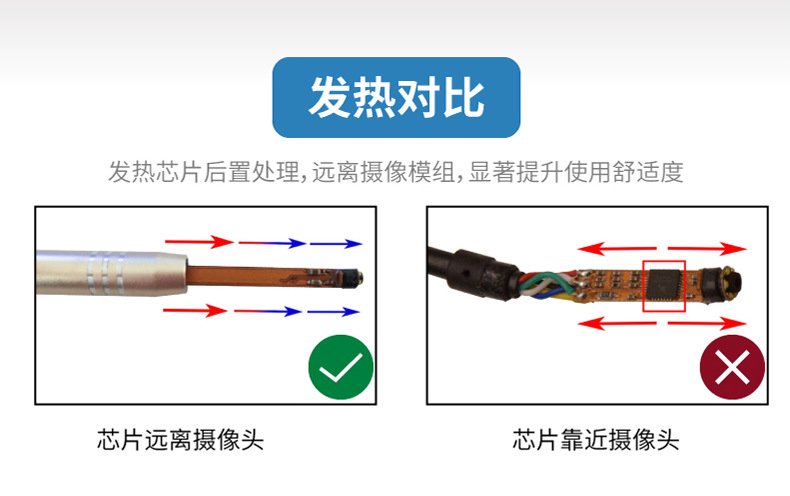 发热对比

发热芯片后置处理，远离摄像模组，显著提升使用舒适度

芯片远离摄像头

芯片靠近摄像头