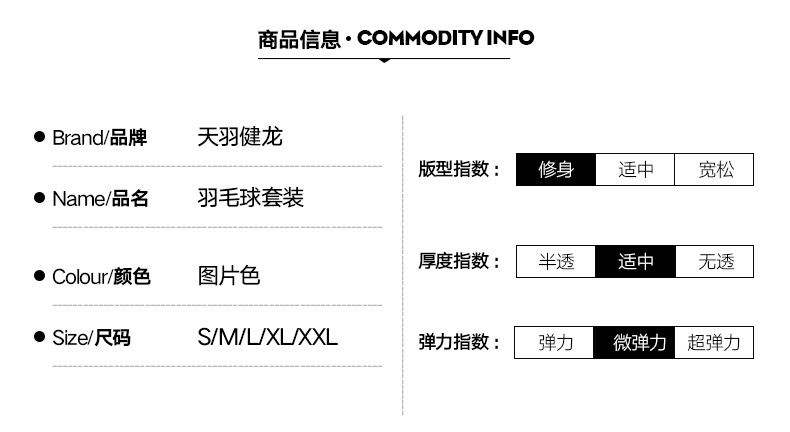 商品信息 · COMMODITY INFO

• Brand/品牌 天羽健龙

• Name/品名 羽毛球套装

• Colour/颜色 图片色

• Size/尺码 S/M/L/XL/XXL

版型指数： 修身 适中 宽松

厚度指数： 半透 适中 无透

弹力指数： 弹力 微弹力 超弹力