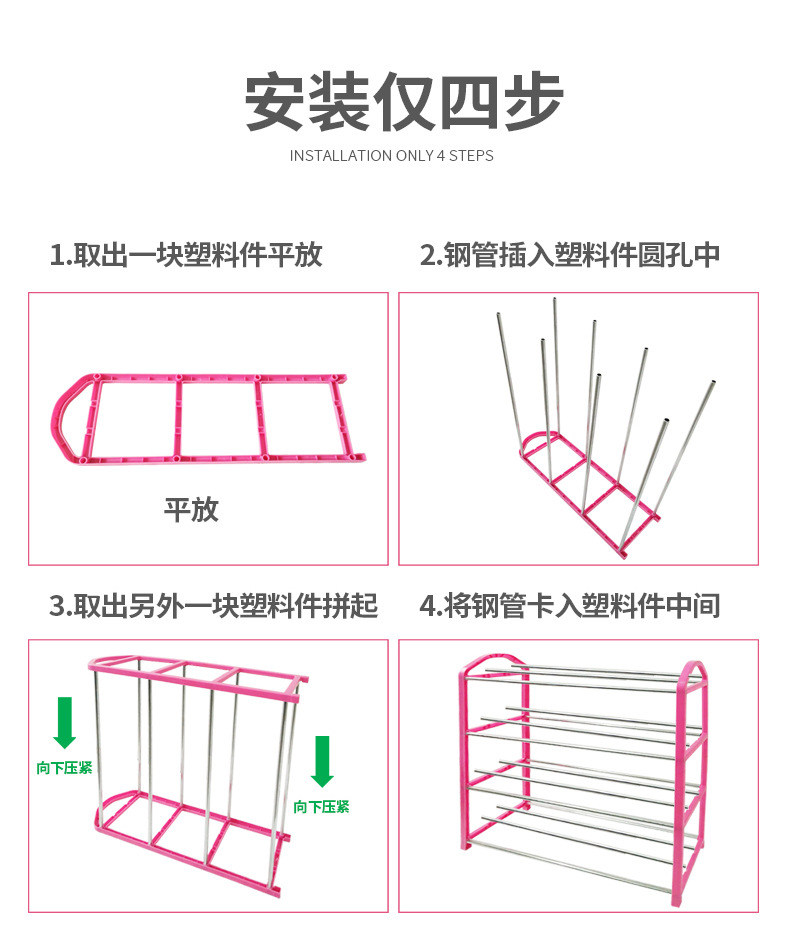 安装仅四步

INSTALLATION ONLY 4 STEPS

1.取出一块塑料件平放

平放

2.钢管插入塑料件圆孔中

3.取出另外一块塑料件拼起

向下压紧

向下压紧

4.将钢管卡入塑料件中间