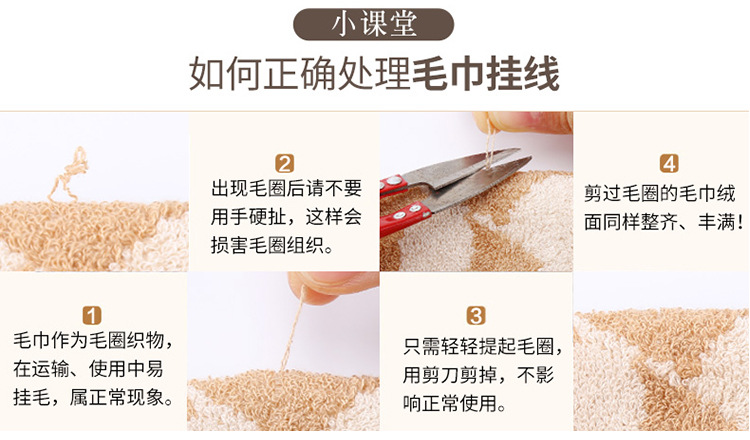 小课堂

如何正确处理毛巾挂线

1
毛巾作为毛圈织物，在运输、使用中易挂毛，属正常现象。

2
出现毛圈后请不要用手硬扯，这样会损害毛圈组织。

3
只需轻轻提起毛圈，用剪刀剪掉，不影响正常使用。

4
剪过毛圈的毛巾绒面同样整齐、丰满！