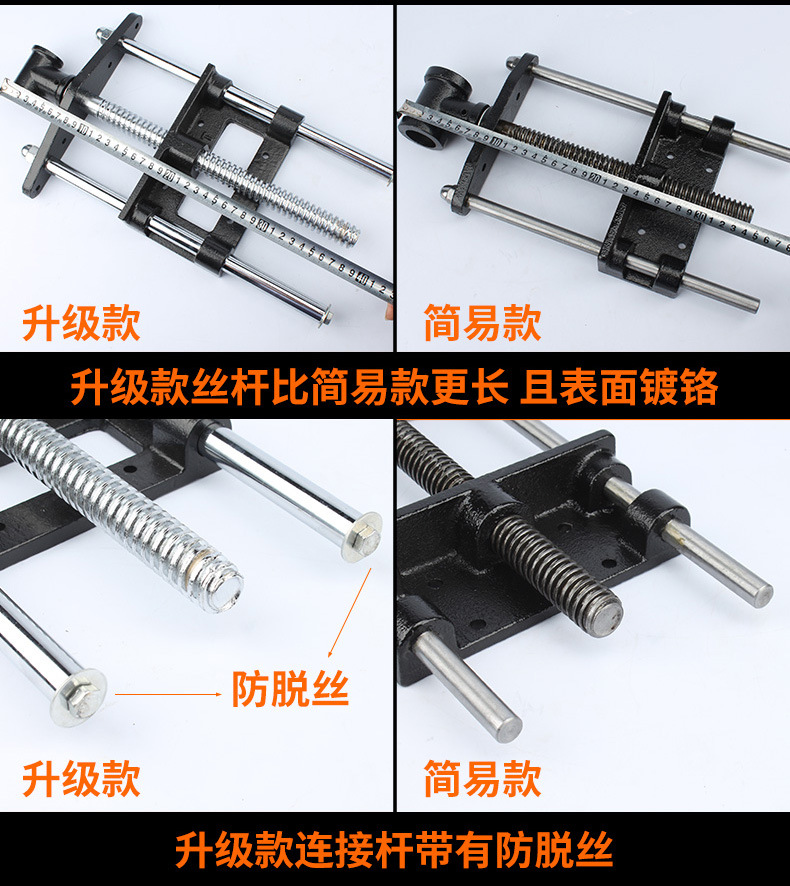 升级款

简易款

升级款丝杆比简易款更长 且表面镀铬

防脱丝

升级款

简易款

升级款连接杆带有防脱丝