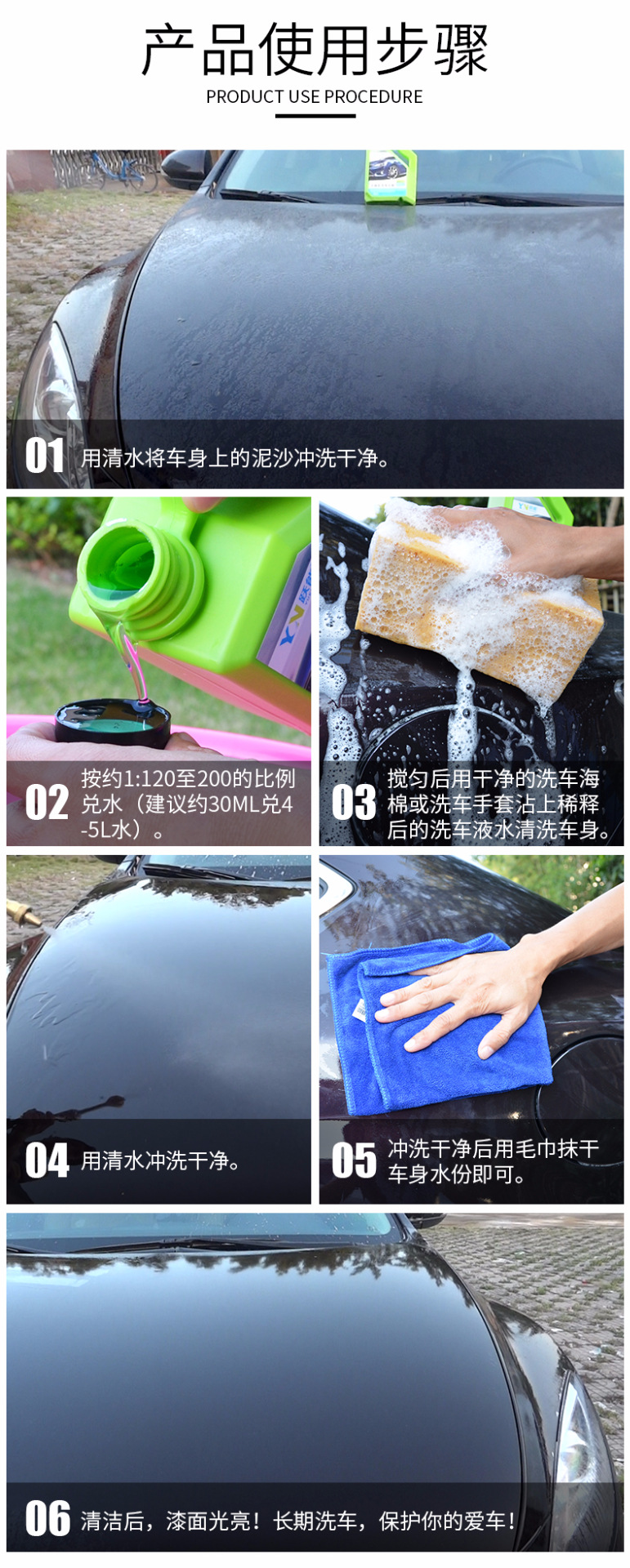 产品使用步骤
PRODUCT USE PROCEDURE

01 用清水将车身上的泥沙冲洗干净。

02 按约1:120至200的比例兑水（建议约30ML兑4-5L水）。

03 搅匀后用干净的洗车海棉或洗车手套沾上稀释后的洗车液水清洗车身。

04 用清水冲洗干净。

05 冲洗干净后用毛巾抹干车身水份即可。

06 清洁后，漆面光亮！长期洗车，保护你的爱车！