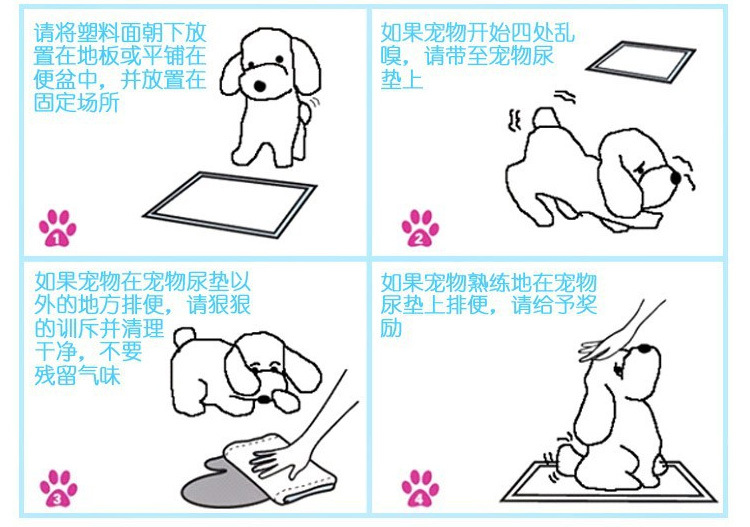 请将塑料面朝下放置在地板或平铺在便盆中，并放置在固定场所

1

如果宠物开始四处乱嗅，请带至宠物尿垫上

2

如果宠物在宠物尿垫以外的地方排便，请狠狠的训斥并清理干净，不要残留气味

3

如果宠物熟练地在宠物尿垫上排便，请给予奖励

4