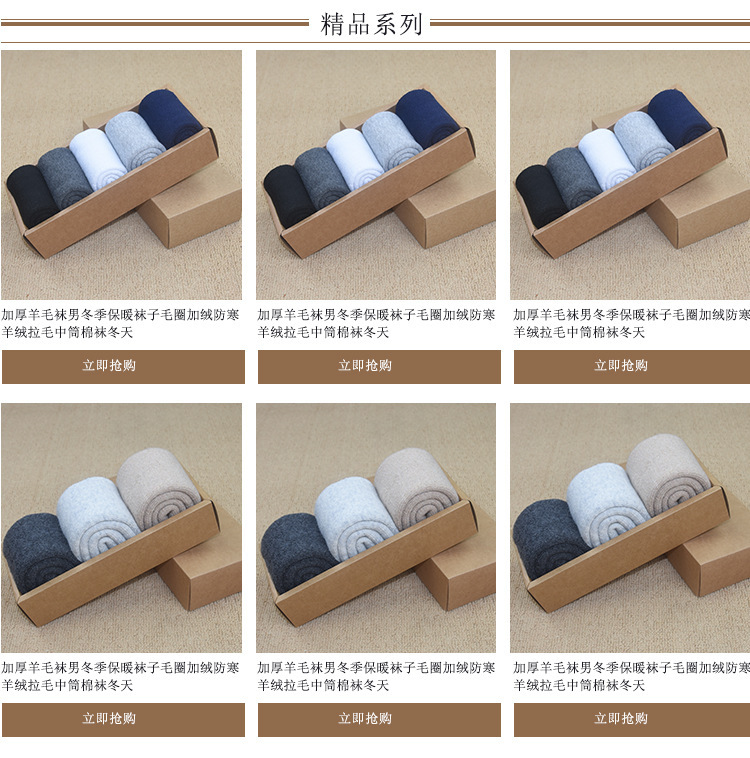 精品系列

加厚羊毛袜男冬季保暖袜子毛圈加绒防寒羊绒拉毛中筒棉袜冬天

立即抢购

加厚羊毛袜男冬季保暖袜子毛圈加绒防寒羊绒拉毛中筒棉袜冬天

立即抢购

加厚羊毛袜男冬季保暖袜子毛圈加绒防寒羊绒拉毛中筒棉袜冬天

立即抢购

加厚羊毛袜男冬季保暖袜子毛圈加绒防寒羊绒拉毛中筒棉袜冬天

立即抢购

加厚羊毛袜男冬季保暖袜子毛圈加绒防寒羊绒拉毛中筒棉袜冬天

立即抢购

加厚羊毛袜男冬季保暖袜子毛圈加绒防寒羊绒拉毛中筒棉袜冬天

立即抢购