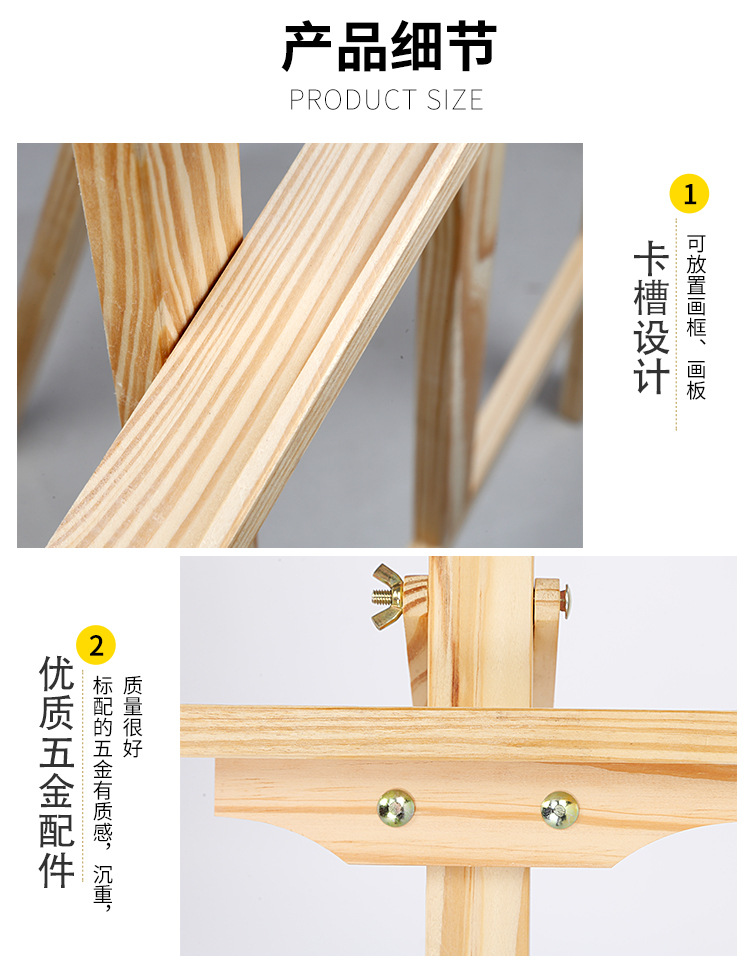 产品细节
PRODUCT SIZE

1
卡槽设计
可放置画框、画板

2
优质五金配件
标配的五金有质感，沉重，质量很好