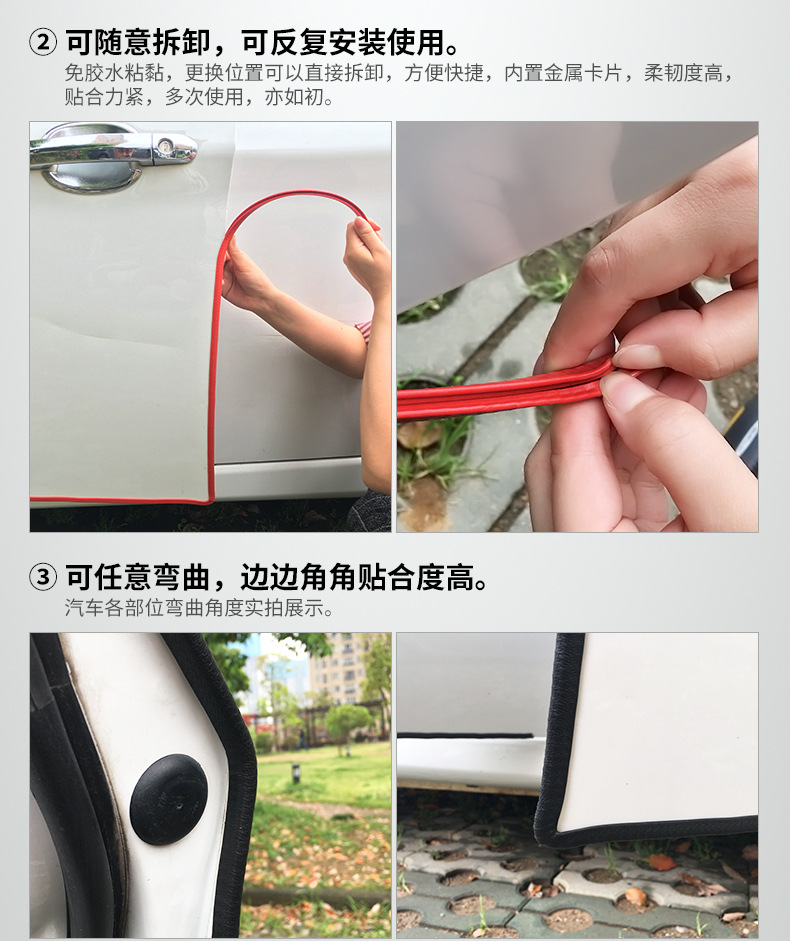 ② 可随意拆卸，可反复安装使用。
免胶水粘黏，更换位置可以直接拆卸，方便快捷，内置金属卡片，柔韧度高，贴合力紧，多次使用，亦如初。

③ 可任意弯曲，边边角角贴合度高。
汽车各部位弯曲角度实拍展示。