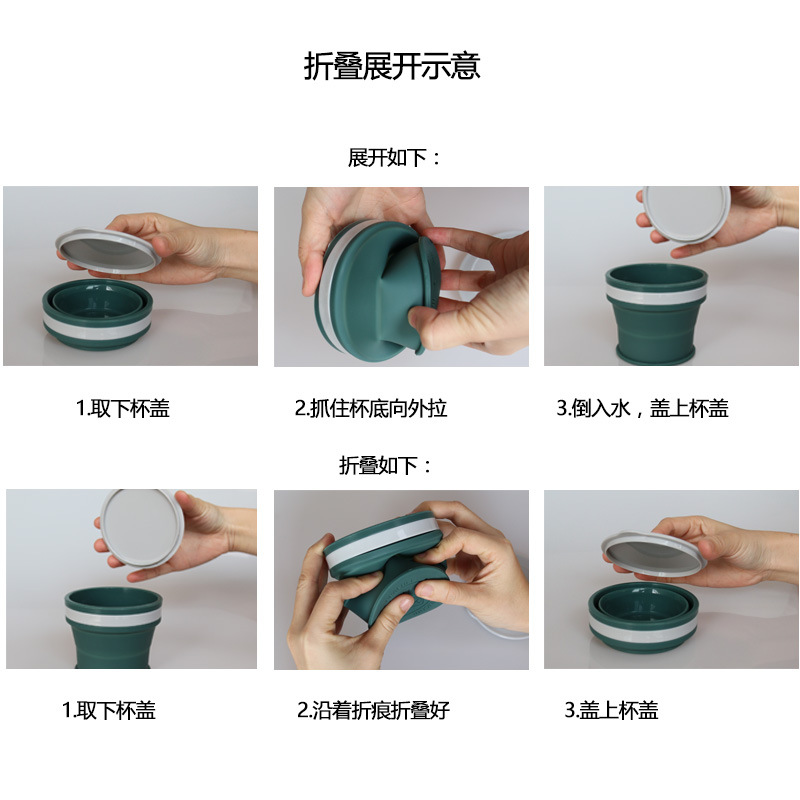 折叠展开示意

展开如下：

1.取下杯盖

2.抓住杯底向外拉

3.倒入水，盖上杯盖

折叠如下：

1.取下杯盖

2.沿着折痕折叠好

3.盖上杯盖