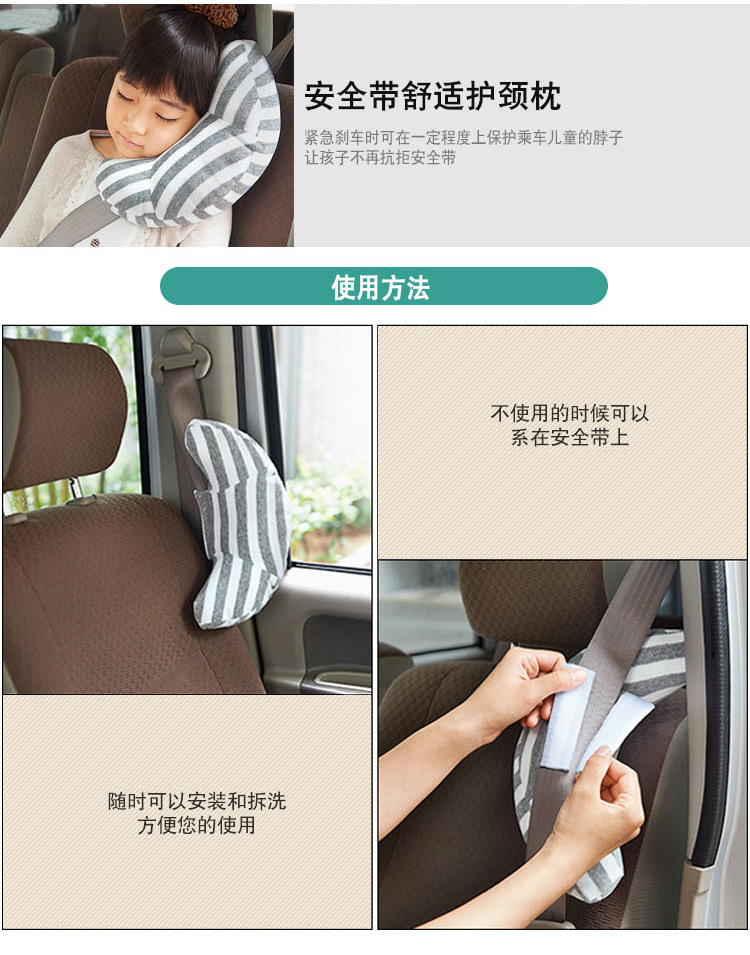 安全带舒适护颈枕

紧急刹车时可在一定程度上保护乘车儿童的脖子
让孩子不再抗拒安全带

使用方法

不使用的时候可以
系在安全带上

随时可以安装和拆洗
方便您的使用